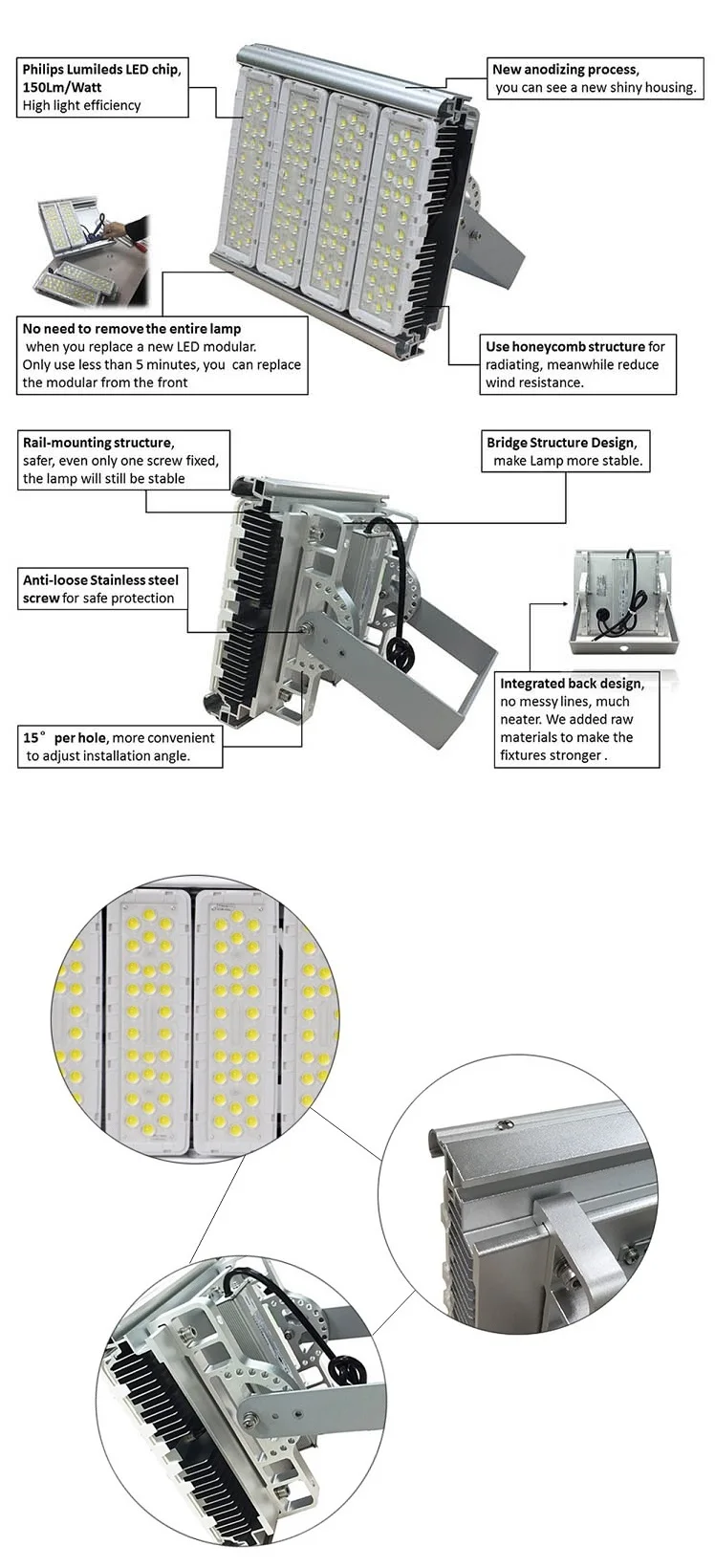 Philips Lumileds LED chip, 150Lm/Watt
High light efficiency

New anodizing process, you can see a new shiny housing.

No need to remove the entire lamp when you replace a new LED modular. Only use less than 5 minutes, you can replace the modular from the front

Use honeycomb structure for radiating, meanwhile reduce wind resistance.

Rail-mounting structure, safer, even only one screw fixed, the lamp will still be stable

Bridge Structure Design, make Lamp more stable.

Anti-loose Stainless steel screw for safe protection

Integrated back design, no messy lines, much neater. We added raw materials to make the fixtures stronger .

15° per hole, more convenient to adjust installation angle.