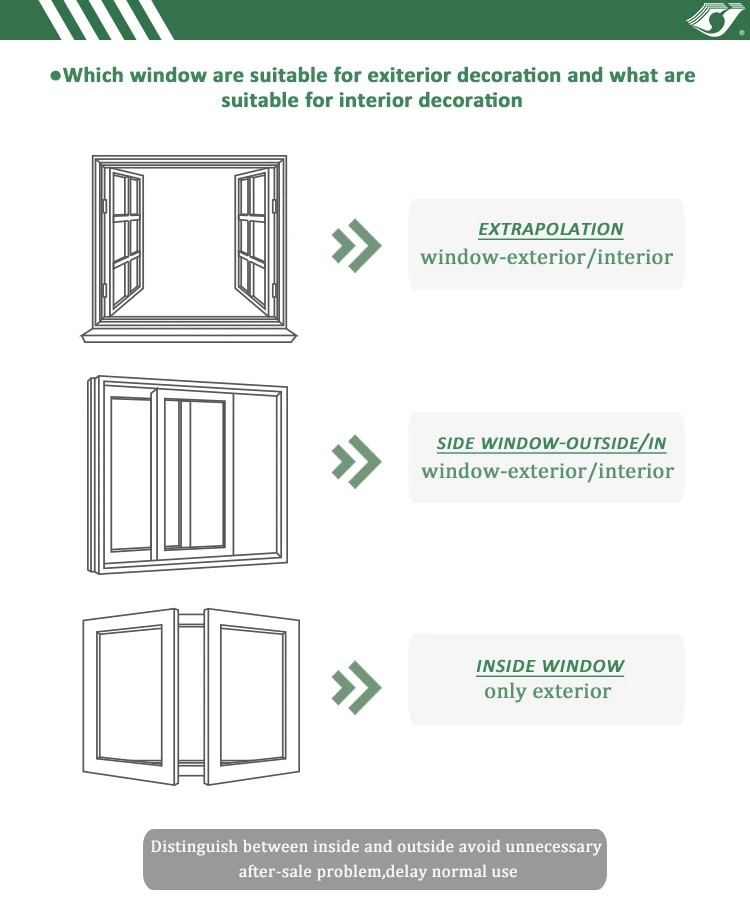 ●Which window are suitable for exiterior decoration and what are suitable for interior decoration

EXTRAPOLATION
window-exterior/interior

SIDE WINDOW-OUTSIDE/IN
window-exterior/interior

INSIDE WINDOW
only exterior

Distinguish between inside and outside avoid unnecessary after-sale problem,delay normal use