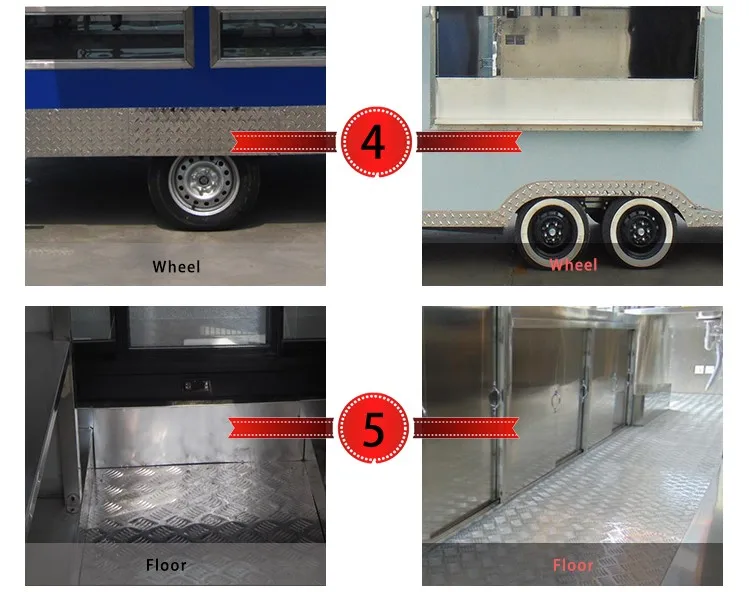 4

Wheel

Wheel

5

Floor

Floor