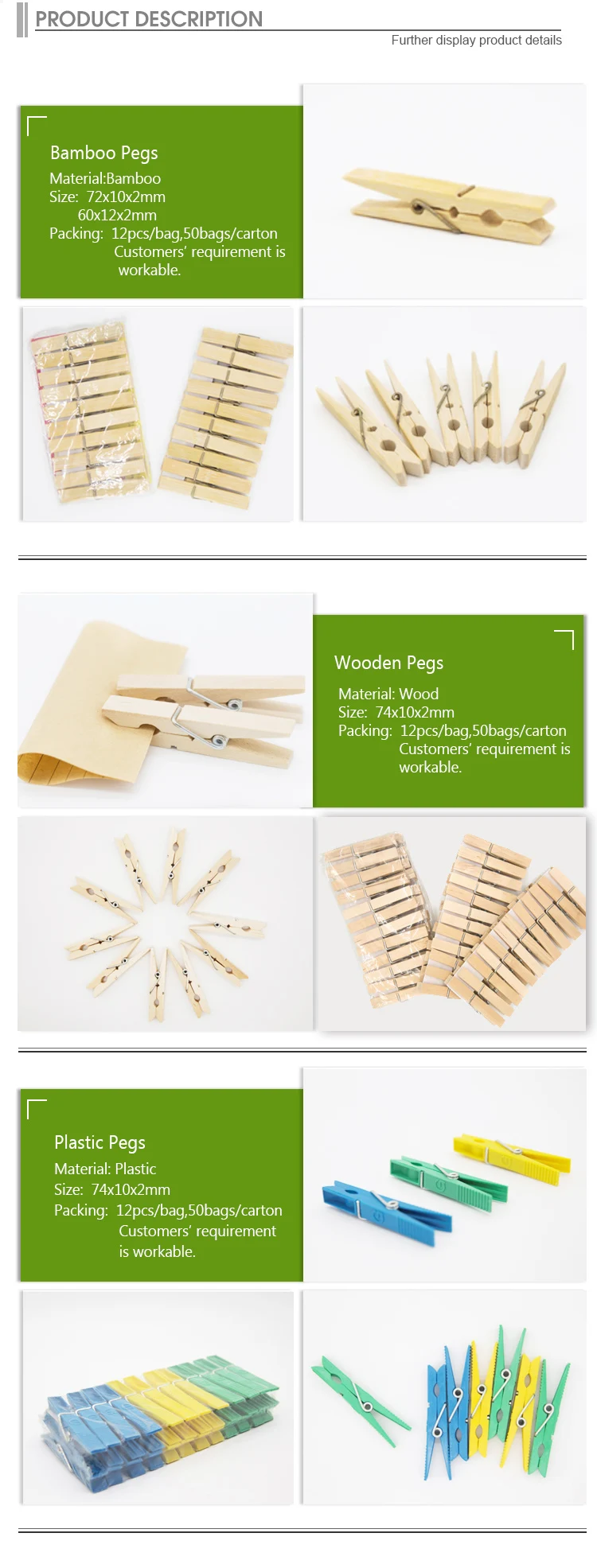 PRODUCT DESCRIPTION

Further display product details

Bamboo Pegs

Material:Bamboo
Size: 72x10x2mm
60x12x2mm
Packing: 12pcs/bag,50bags/carton
Customers' requirement is workable.

Wooden Pegs

Material: Wood
Size: 74x10x2mm
Packing: 12pcs/bag,50bags/carton
Customers' requirement is workable.

Plastic Pegs

Material: Plastic
Size: 74x10x2mm
Packing: 12pcs/bag,50bags/carton
Customers' requirement is workable.