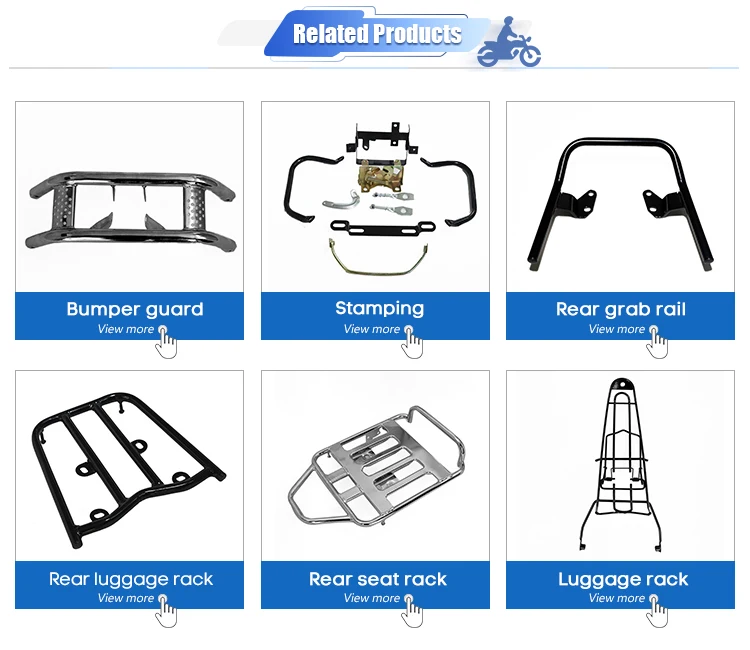 Related Products

Bumper guard
View more

Stamping
View more

Rear grab rail
View more

Rear luggage rack
View more

Rear seat rack
View more

Luggage rack
View more