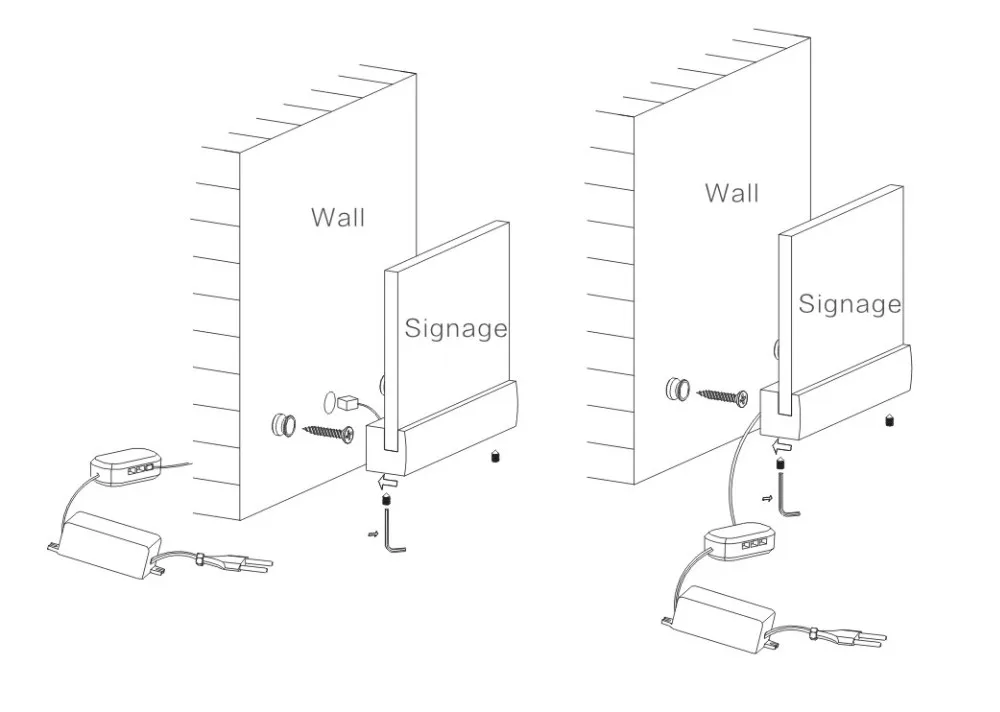 Wall

Signage

Wall

Signage