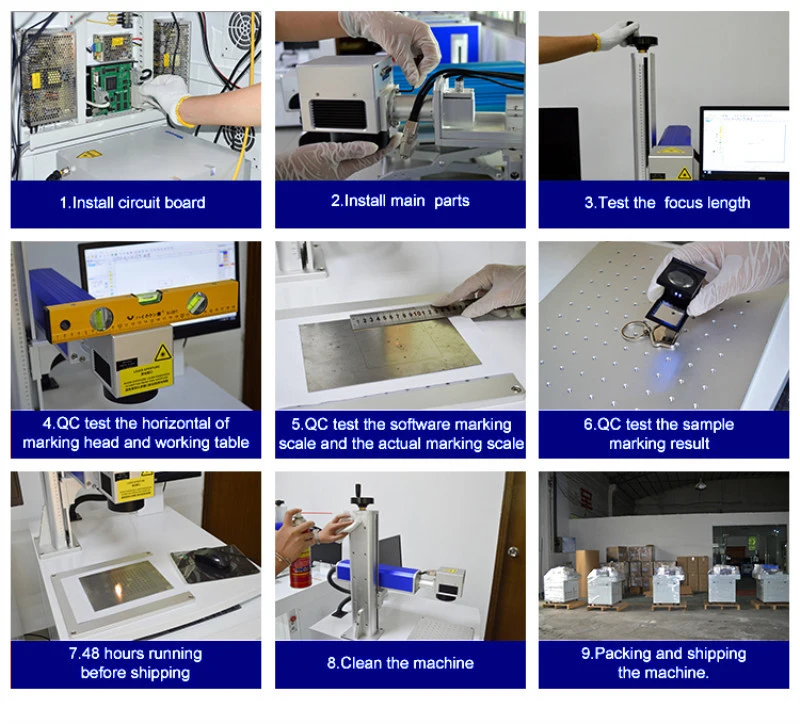 1.Install circuit board

2.Install main parts

3.Test the focus length

4.QC test the horizontal of marking head and working table

5.QC test the software marking scale and the actual marking scale

6.QC test the sample marking result

7.48 hours running before shipping

8.Clean the machine

9.Packing and shipping the machine.