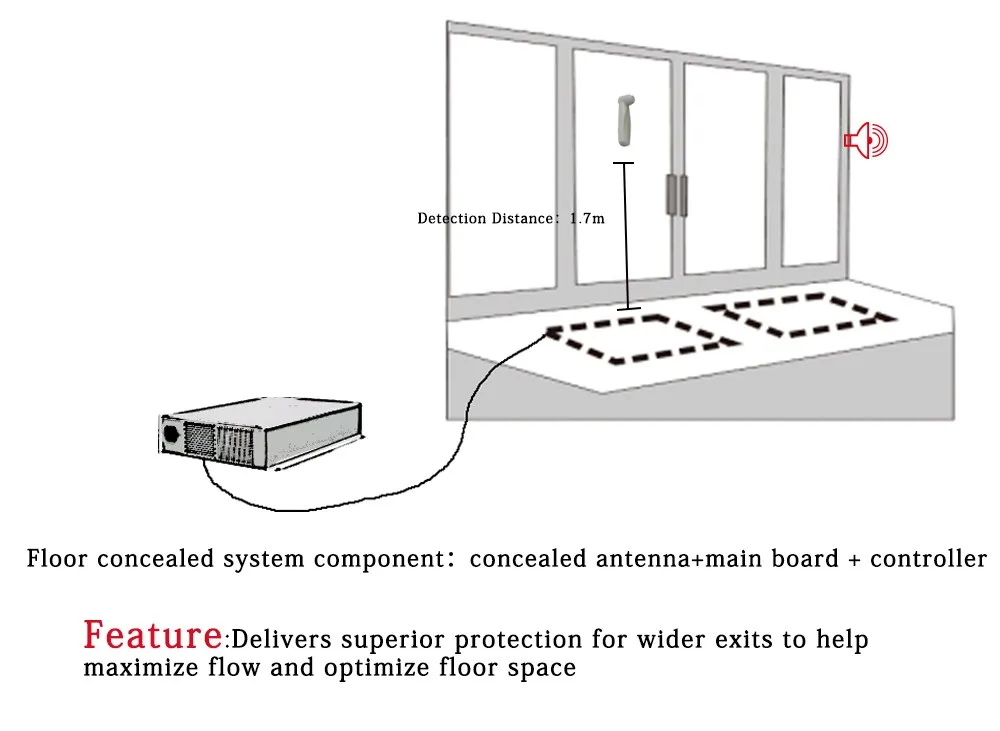 Detection Distance: 1.7m

Floor concealed system component: concealed antenna+main board + controller

Feature:Delivers superior protection for wider exits to help maximize flow and optimize floor space