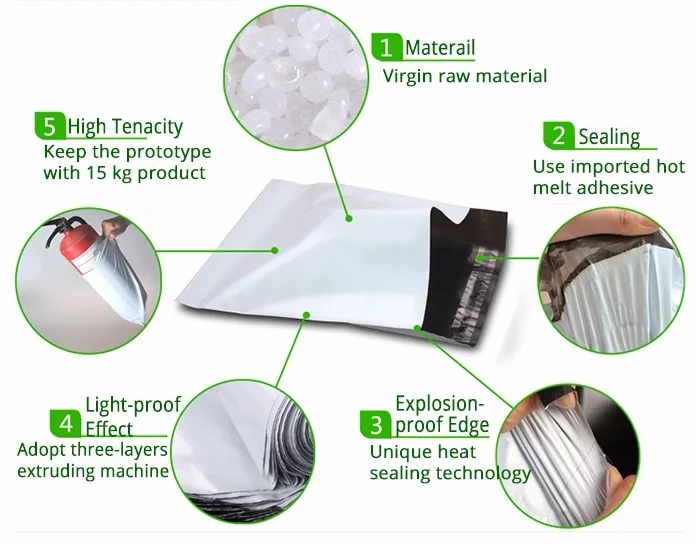 1 Materail
Virgin raw material

5 High Tenacity
Keep the prototype with 15 kg product

2 Sealing
Use imported hot melt adhesive

4 Light-proof Effect
Adopt three-layers extruding machine

3 Explosion-proof Edge
Unique heat sealing technology