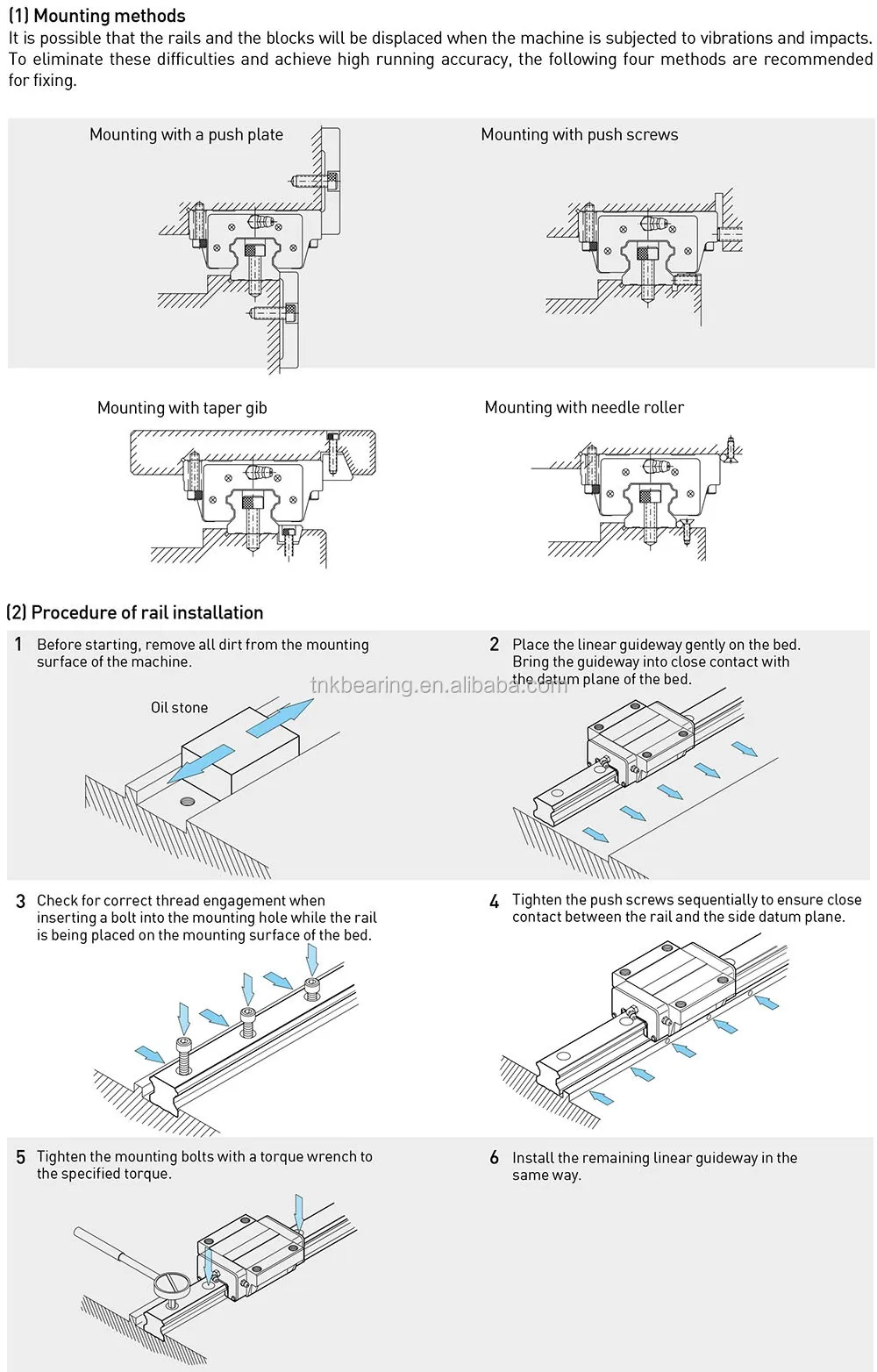 (1) Mounting methods
It is possible that the rails and the blocks will be displaced when the machine is subjected to vibrations and impacts. To eliminate these difficulties and achieve high running accuracy, the following four methods are recommended for fixing.

Mounting with a push plate

Mounting with push screws

Mounting with taper gib

Mounting with needle roller

(2) Procedure of rail installation

1 Before starting, remove all dirt from the mounting surface of the machine.

Oil stone

2 Place the linear guideway gently on the bed. Bring the guideway into close contact with the datum plane of the bed.

tnkbearing.en.alibaba.com

3 Check for correct thread engagement when inserting a bolt into the mounting hole while the rail is being placed on the mounting surface of the bed.

4 Tighten the push screws sequentially to ensure close contact between the rail and the side datum plane.

5 Tighten the mounting bolts with a torque wrench to the specified torque.

6 Install the remaining linear guideway in the same way.