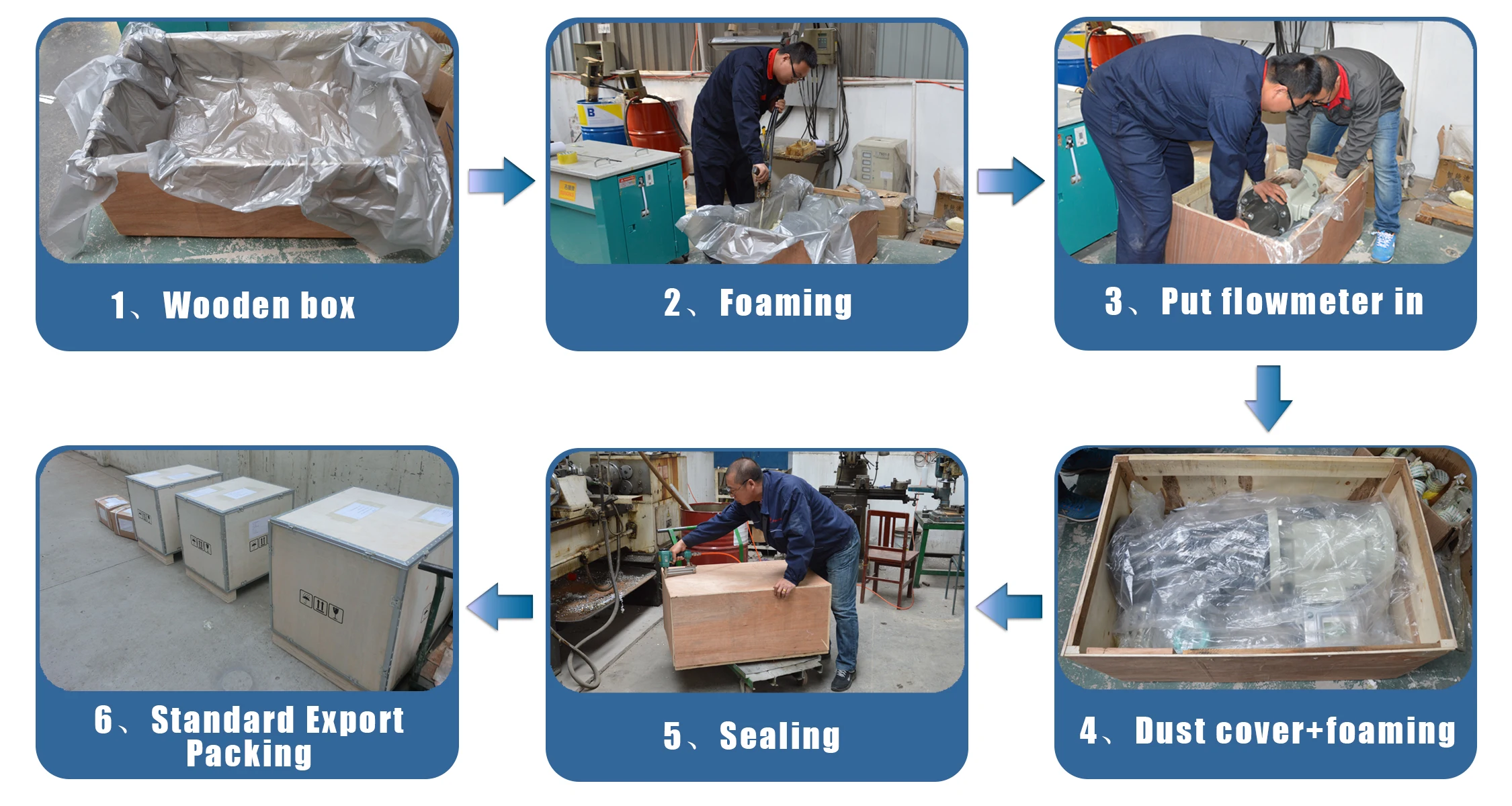 1、Wooden box

2、Foaming

3、Put flowmeter in

4、Dust cover+foaming

5、Sealing

6、Standard Export Packing