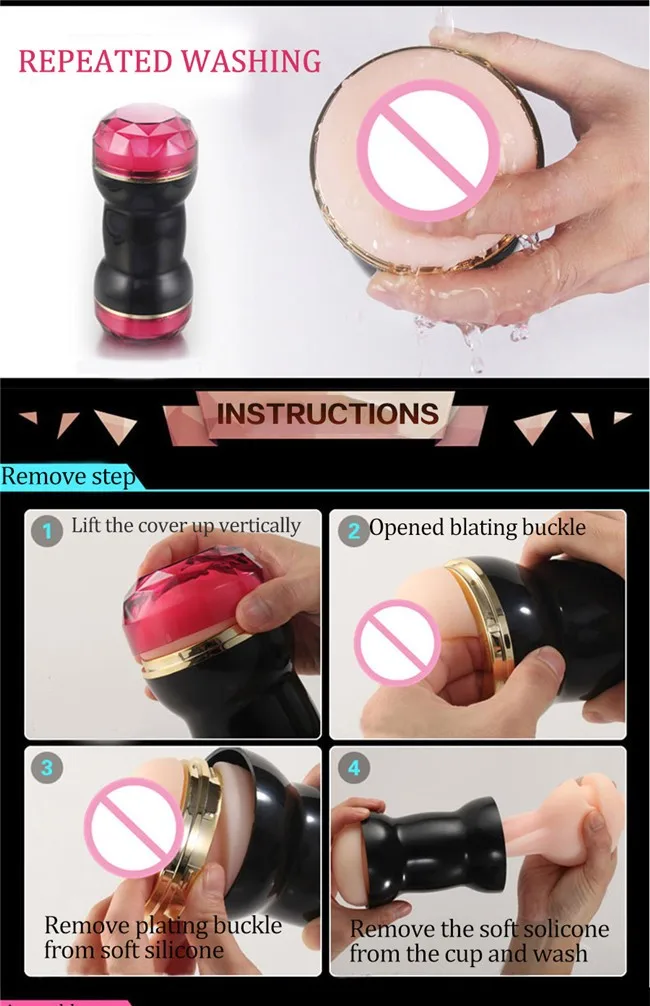 REPEATED WASHING

INSTRUCTIONS

Remove step

1 Lift the cover up vertically

2 Opened blating buckle

3

Remove plating buckle from soft silicone

4

Remove the soft solicone from the cup and wash