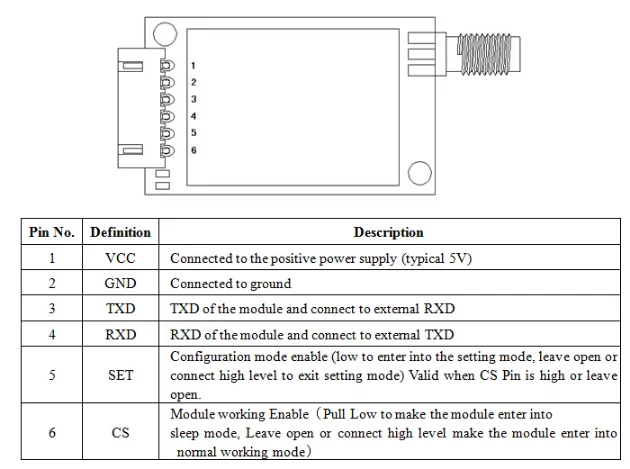 1
2
3
4
5
6

| Pin No. | Definition | Description |
|---|---|---|
| 1 | VCC | Connected to the positive power supply (typical 5V) |
| 2 | GND | Connected to ground |
| 3 | TXD | TXD of the module and connect to external RXD |
| 4 | RXD | RXD of the module and connect to external TXD |
| 5 | SET | Configuration mode enable (low to enter into the setting mode, leave open or connect high level to exit setting mode) Valid when CS Pin is high or leave open. |
| 6 | CS | Module working Enable（Pull Low to make the module enter into sleep mode, Leave open or connect high level make the module enter into normal working mode） |