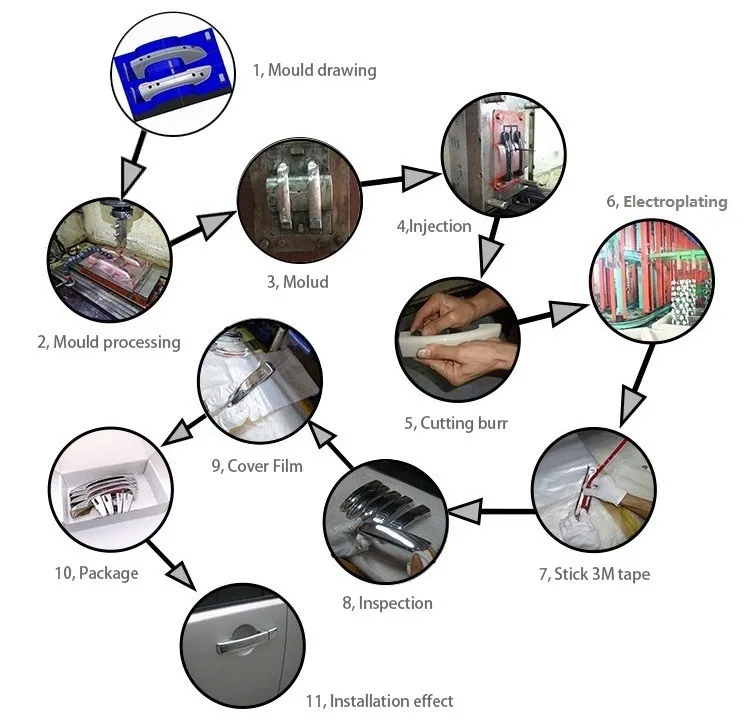 1, Mould drawing

2, Mould processing

3, Molud

4,Injection

5, Cutting burr

6, Electroplating

7, Stick 3M tape

8, Inspection

9, Cover Film

10, Package

11, Installation effect