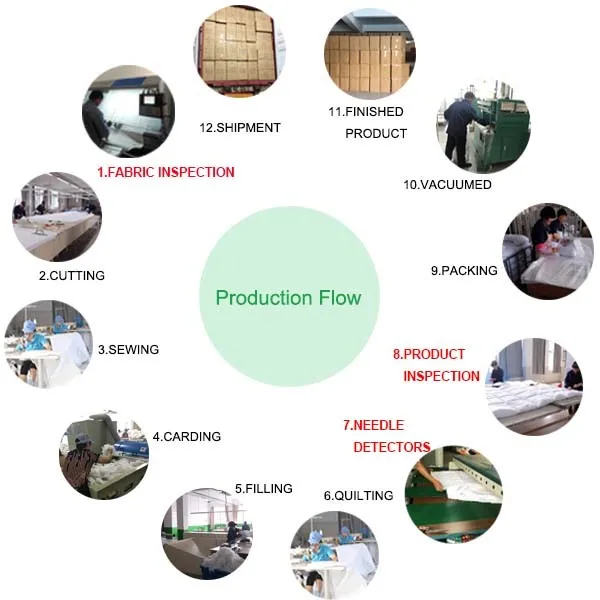 Production Flow

1.FABRIC INSPECTION

2.CUTTING

3.SEWING

4.CARDING

5.FILLING

6.QUILTING

7.NEEDLE DETECTORS

8.PRODUCT INSPECTION

9.PACKING

10.VACUUMED

11.FINISHED PRODUCT

12.SHIPMENT