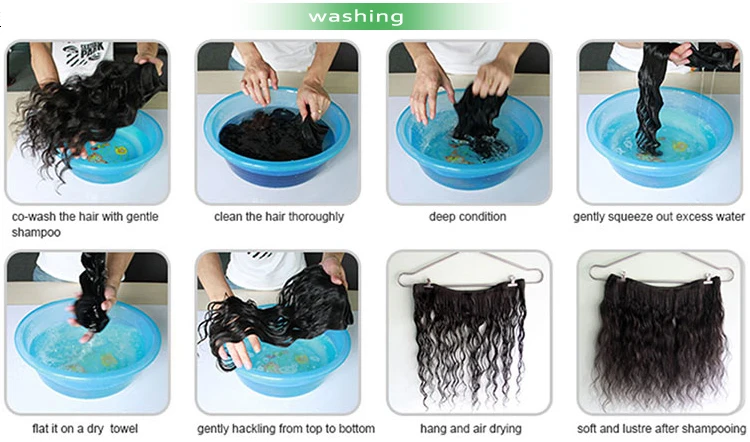 washing

co-wash the hair with gentle shampoo

clean the hair thoroughly

deep condition

gently squeeze out excess water

flat it on a dry towel

gently hackling from top to bottom

hang and air drying

soft and lustre after shampooing