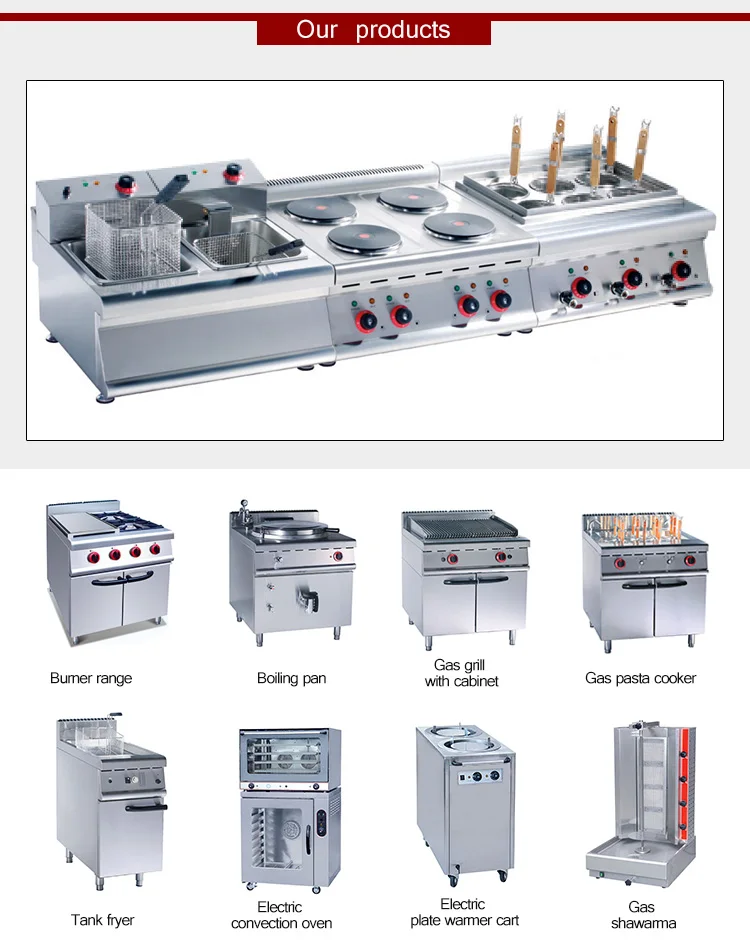 Our products

Burner range

Boiling pan

Gas grill with cabinet

Gas pasta cooker

Tank fryer

Electric convection oven

Electric plate warmer cart

Gas shawarma