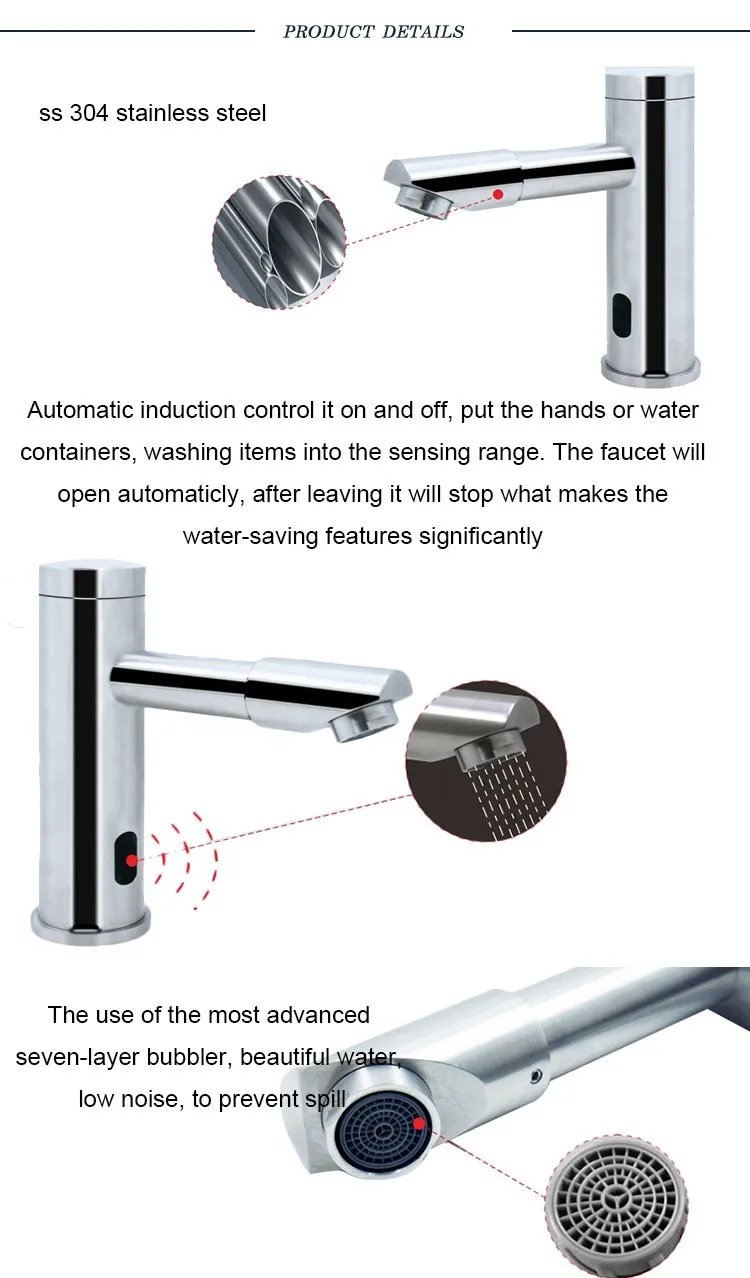 PRODUCT DETAILS

ss 304 stainless steel

Automatic induction control it on and off, put the hands or water containers, washing items into the sensing range. The faucet will open automaticly, after leaving it will stop what makes the water-saving features significantly

The use of the most advanced seven-layer bubbler, beautiful water, low noise, to prevent spill