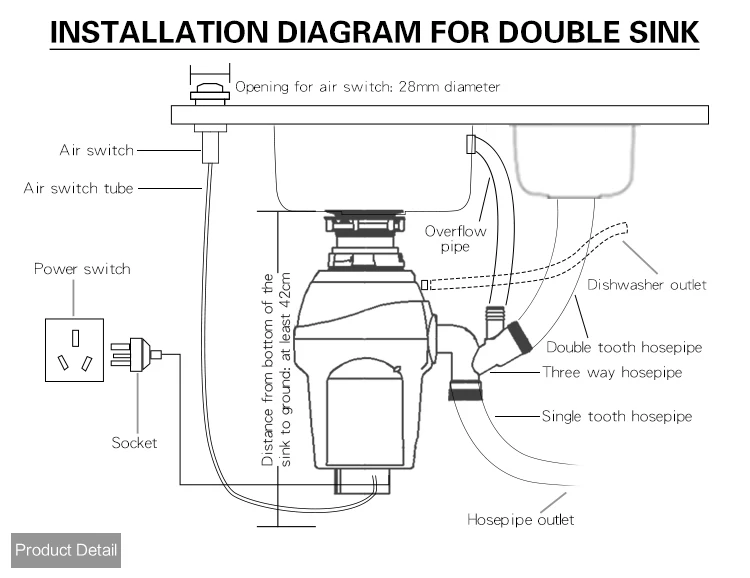 INSTALLATION DIAGRAM FOR DOUBLE SINK

Opening for air switch: 28mm diameter

Air switch

Air switch tube

Power switch

Socket

Distance from bottom of the sink to ground: at least 42cm

Overflow pipe

Dishwasher outlet

Double tooth hosepipe

Three way hosepipe

Single tooth hosepipe

Hosepipe outlet

Product Detail