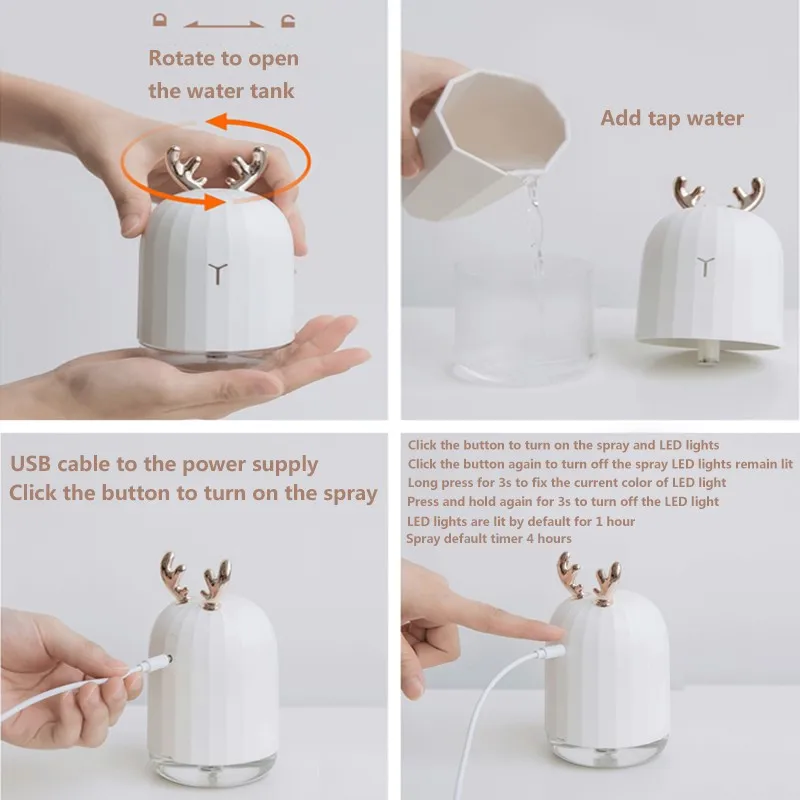 Rotate to open the water tank

Add tap water

USB cable to the power supply
Click the button to turn on the spray

Click the button to turn on the spray and LED lights
Click the button again to turn off the spray LED lights remain lit
Long press for 3s to fix the current color of LED light
Press and hold again for 3s to turn off the LED light
LED lights are lit by default for 1 hour
Spray default timer 4 hours