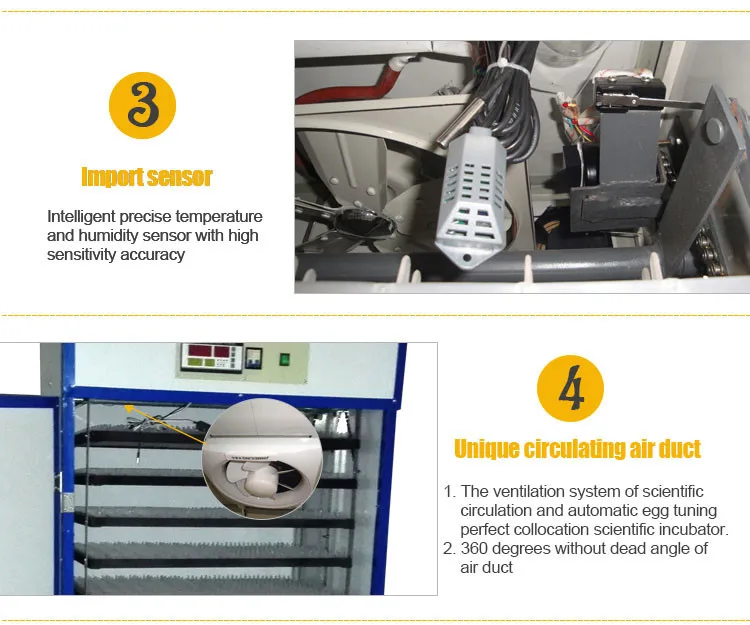 3

Import sensor

Intelligent precise temperature and humidity sensor with high sensitivity accuracy

4

Unique circulating air duct

1. The ventilation system of scientific circulation and automatic egg tuning perfect collocation scientific incubator.
2. 360 degrees without dead angle of air duct