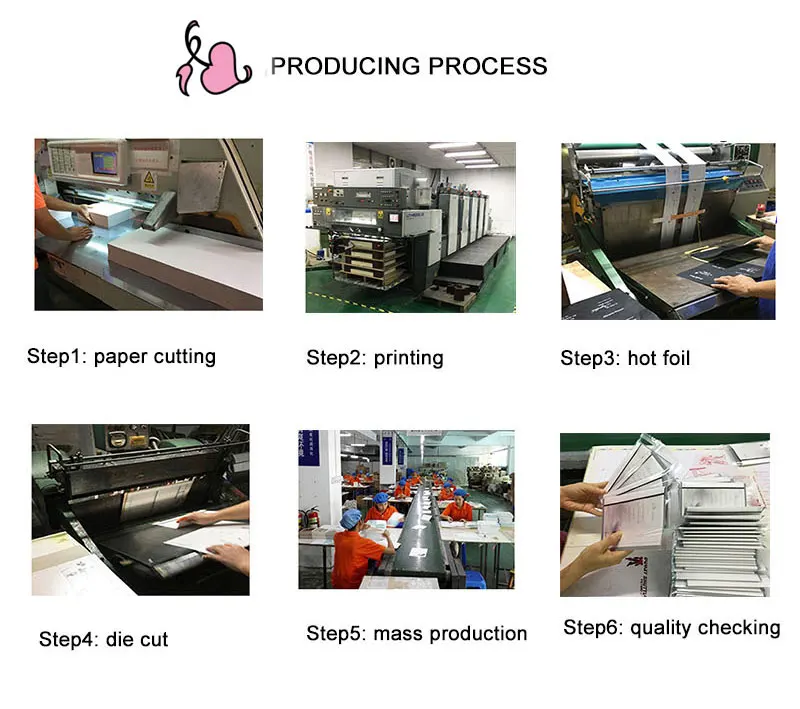 PRODUCING PROCESS

Step1: paper cutting

Step2: printing

Step3: hot foil

Step4: die cut

Step5: mass production

Step6: quality checking