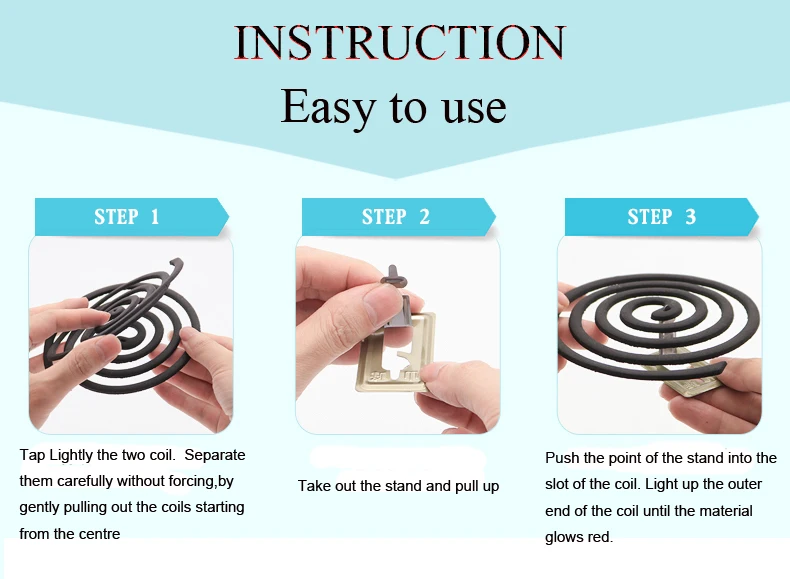 INSTRUCTION
Easy to use

STEP 1

Tap Lightly the two coil. Separate them carefully without forcing,by gently pulling out the coils starting from the centre

STEP 2

Take out the stand and pull up

STEP 3

Push the point of the stand into the slot of the coil. Light up the outer end of the coil until the material glows red.