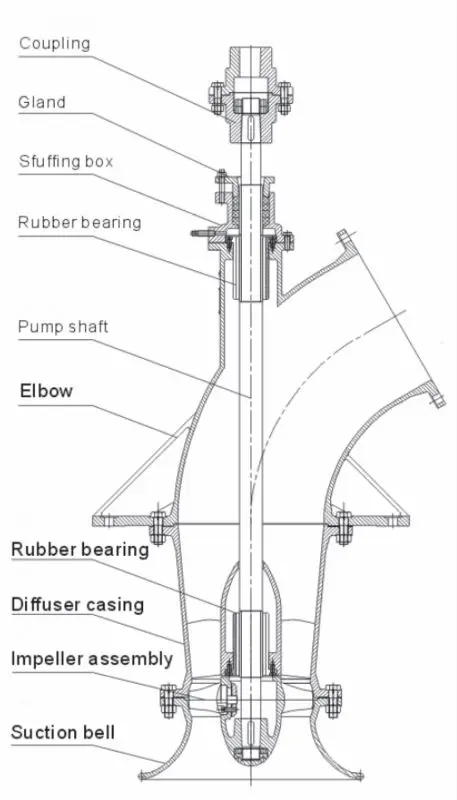 Coupling

Gland

Sfuffing box

Rubber bearing

Pump shaft

Elbow

Rubber bearing

Diffuser casing

Impeller assembly

Suction bell