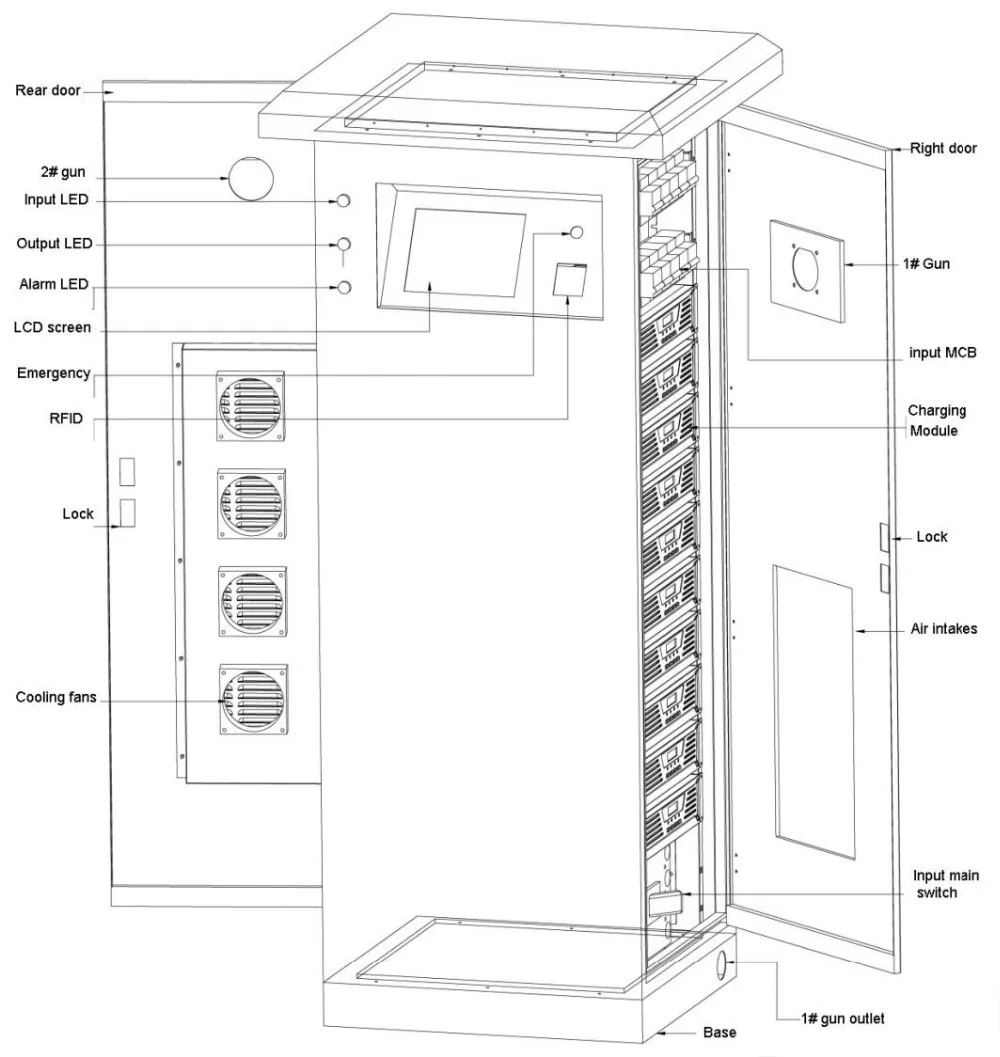 Rear door

2# gun

Input LED

Output LED

Alarm LED

LCD screen

Emergency

RFID

Lock

Cooling fans

Right door

1# Gun

input MCB

Charging Module

Lock

Air intakes

Input main switch

1# gun outlet

Base