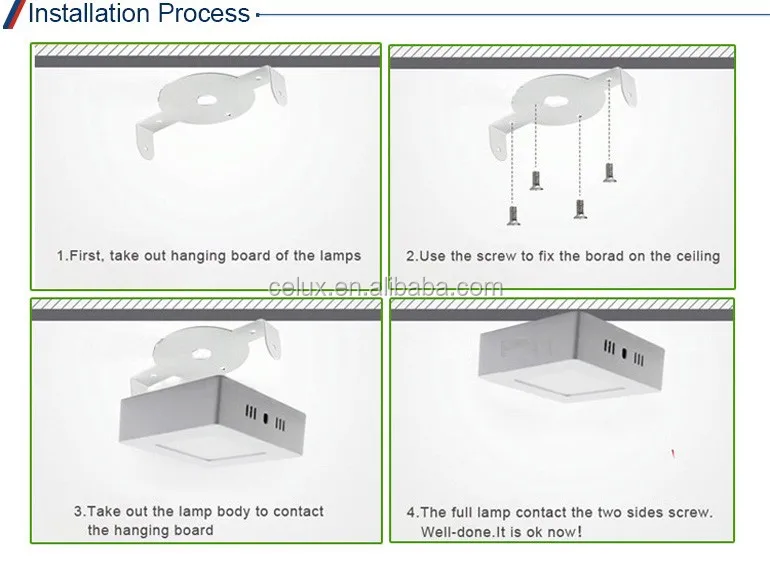 Installation Process

1.First, take out hanging board of the lamps

2.Use the screw to fix the borad on the ceiling

celux.en.alibaba.com

3.Take out the lamp body to contact the hanging board

4.The full lamp contact the two sides screw. Well-done.It is ok now!