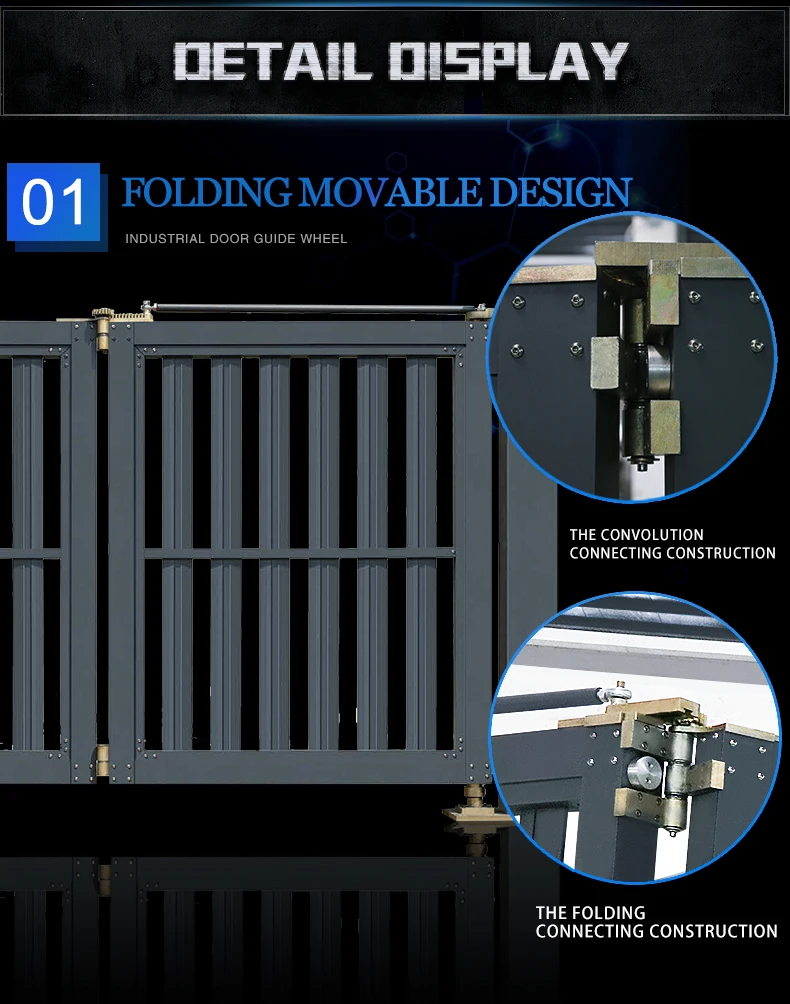 DETAIL DISPLAY

01 FOLDING MOVABLE DESIGN

INDUSTRIAL DOOR GUIDE WHEEL

THE CONVOLUTION CONNECTING CONSTRUCTION

THE FOLDING CONNECTING CONSTRUCTION