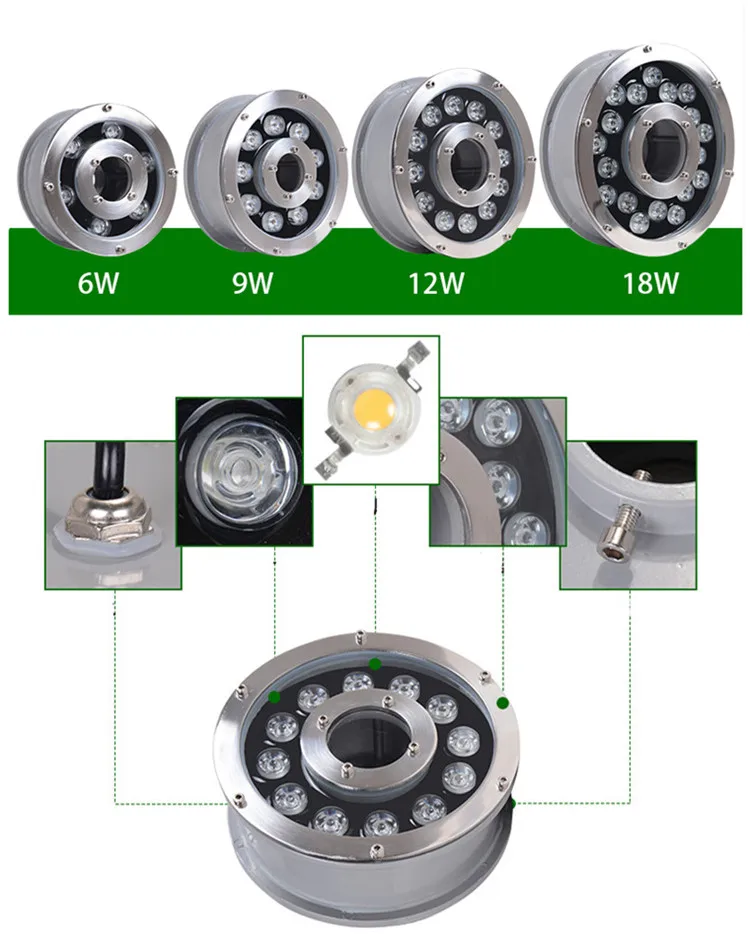 6W 9W 12W 18W