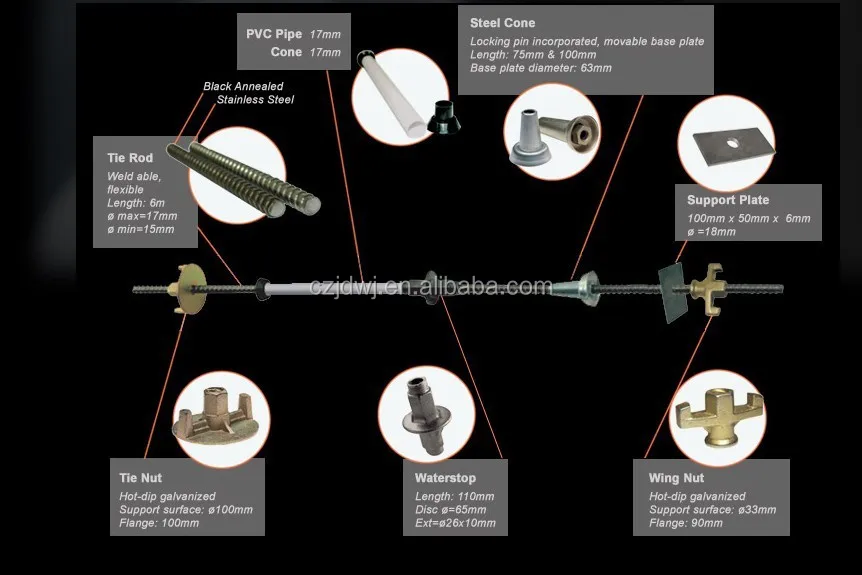 PVC Pipe 17mm
Cone 17mm

Steel Cone
Locking pin incorporated, movable base plate
Length: 75mm & 100mm
Base plate diameter: 63mm

Black Annealed
Stainless Steel

Tie Rod
Weld able, flexible
Length: 6m
ø max=17mm
ø min=15mm

Support Plate
100mm x 50mm x 6mm
ø =18mm

czjdwj.en.alibaba.com

Tie Nut
Hot-dip galvanized
Support surface: ø100mm
Flange: 100mm

Waterstop
Length: 110mm
Disc ø=65mm
Ext=ø26x10mm

Wing Nut
Hot-dip galvanized
Support surface: ø33mm
Flange: 90mm