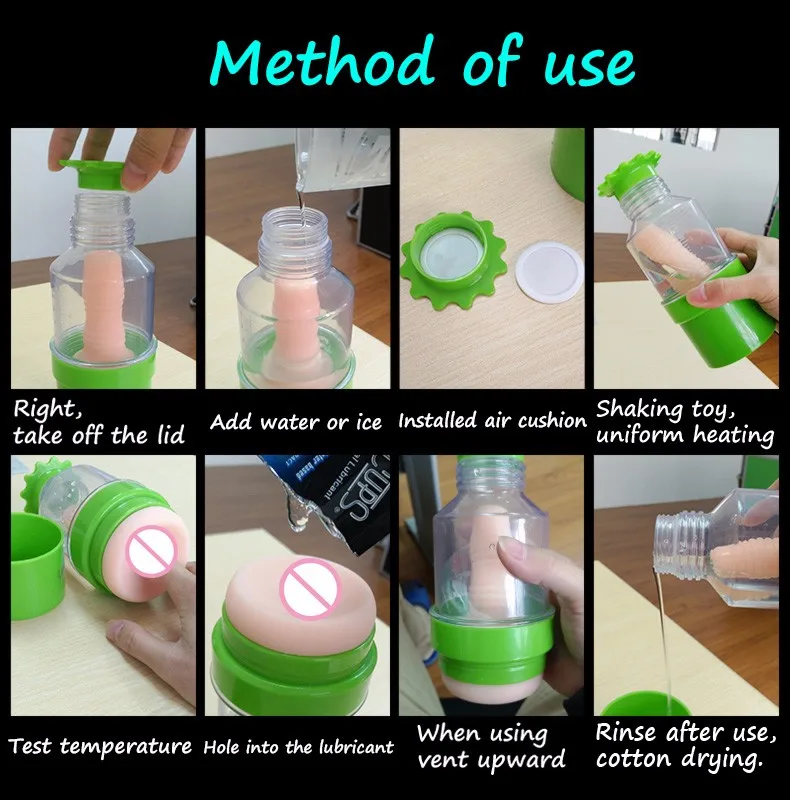 Method of use

Right, take off the lid

Add water or ice

Installed air cushion

Shaking toy, uniform heating

Test temperature

Hole into the lubricant

When using vent upward

Rinse after use, cotton drying.