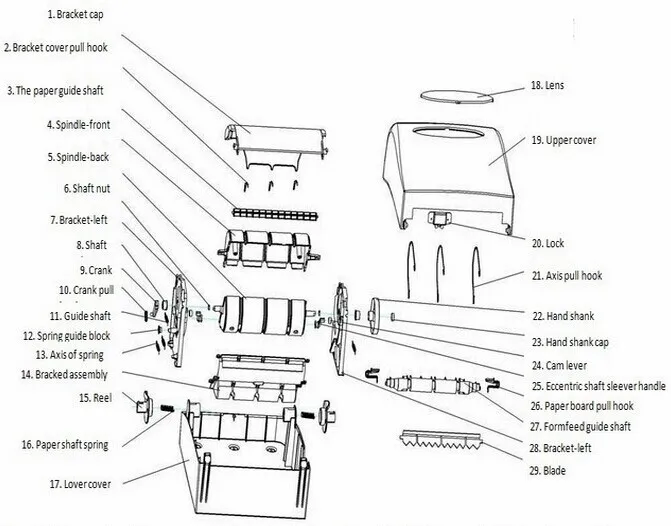 1. Bracket cap
2. Bracket cover pull hook
3. The paper guide shaft
4. Spindle-front
5. Spindle-back
6. Shaft nut
7. Bracket-left
8. Shaft
9. Crank
10. Crank pull
11. Guide shaft
12. Spring guide block
13. Axis of spring
14. Bracked assembly
15. Reel
16. Paper shaft spring
17. Lover cover
18. Lens
19. Upper cover
20. Lock
21. Axis pull hook
22. Hand shank
23. Hand shank cap
24. Cam lever
25. Eccentric shaft sleever handle
26. Paper board pull hook
27. Formfeed guide shaft
28. Bracket-left
29. Blade