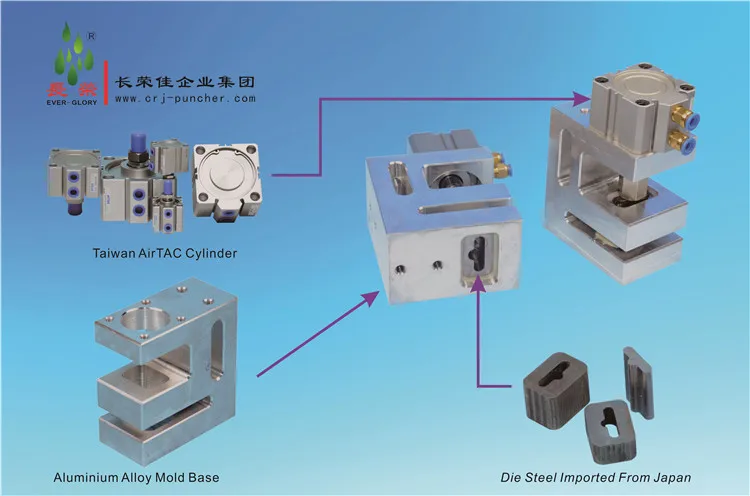 ®
長榮
EVER-GLORY
长荣佳企业集团
www.crj-puncher.com

Taiwan AirTAC Cylinder

Aluminium Alloy Mold Base

Die Steel Imported From Japan