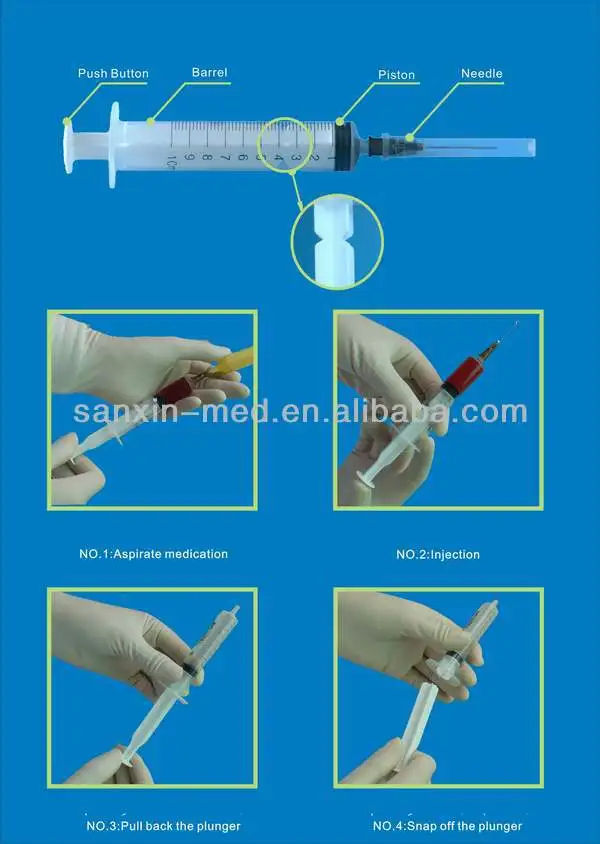 Push Button
Barrel
Piston
Needle

10 9 8 7 6 5 4 3 2 1

sanxin-med.en.alibaba.com

NO.1:Aspirate medication

NO.2:Injection

NO.3:Pull back the plunger

NO.4:Snap off the plunger