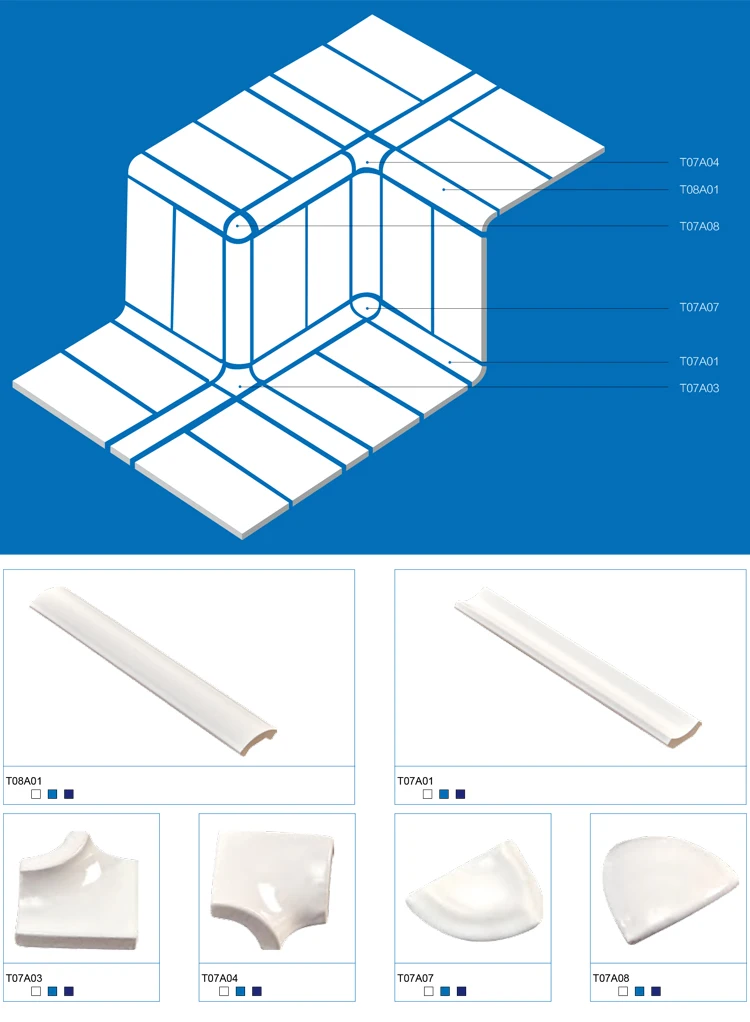 T07A04
T08A01
T07A08
T07A07
T07A01
T07A03

T08A01

T07A01

T07A03

T07A04

T07A07

T07A08