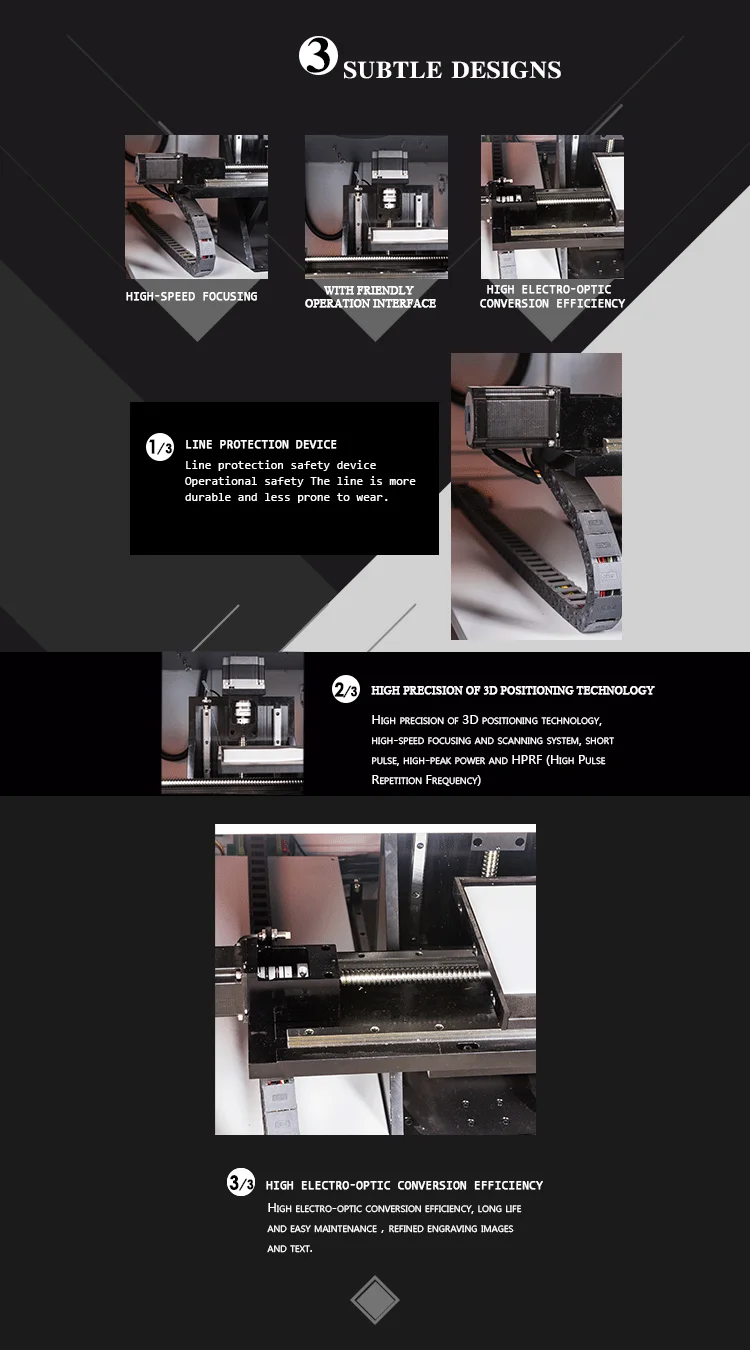 3 SUBTLE DESIGNS

HIGH-SPEED FOCUSING

WITH FRIENDLY OPERATION INTERFACE

HIGH ELECTRO-OPTIC CONVERSION EFFICIENCY

1/3 LINE PROTECTION DEVICE

Line protection safety device Operational safety The line is more durable and less prone to wear.

2/3 HIGH PRECISION OF 3D POSITIONING TECHNOLOGY

High precision of 3D positioning technology, high-speed focusing and scanning system, short pulse, high-peak power and HPRF (High Pulse Repetition Frequency)

3/3 HIGH ELECTRO-OPTIC CONVERSION EFFICIENCY

High electro-optic conversion efficiency, long life and easy maintenance , refined engraving images and text.