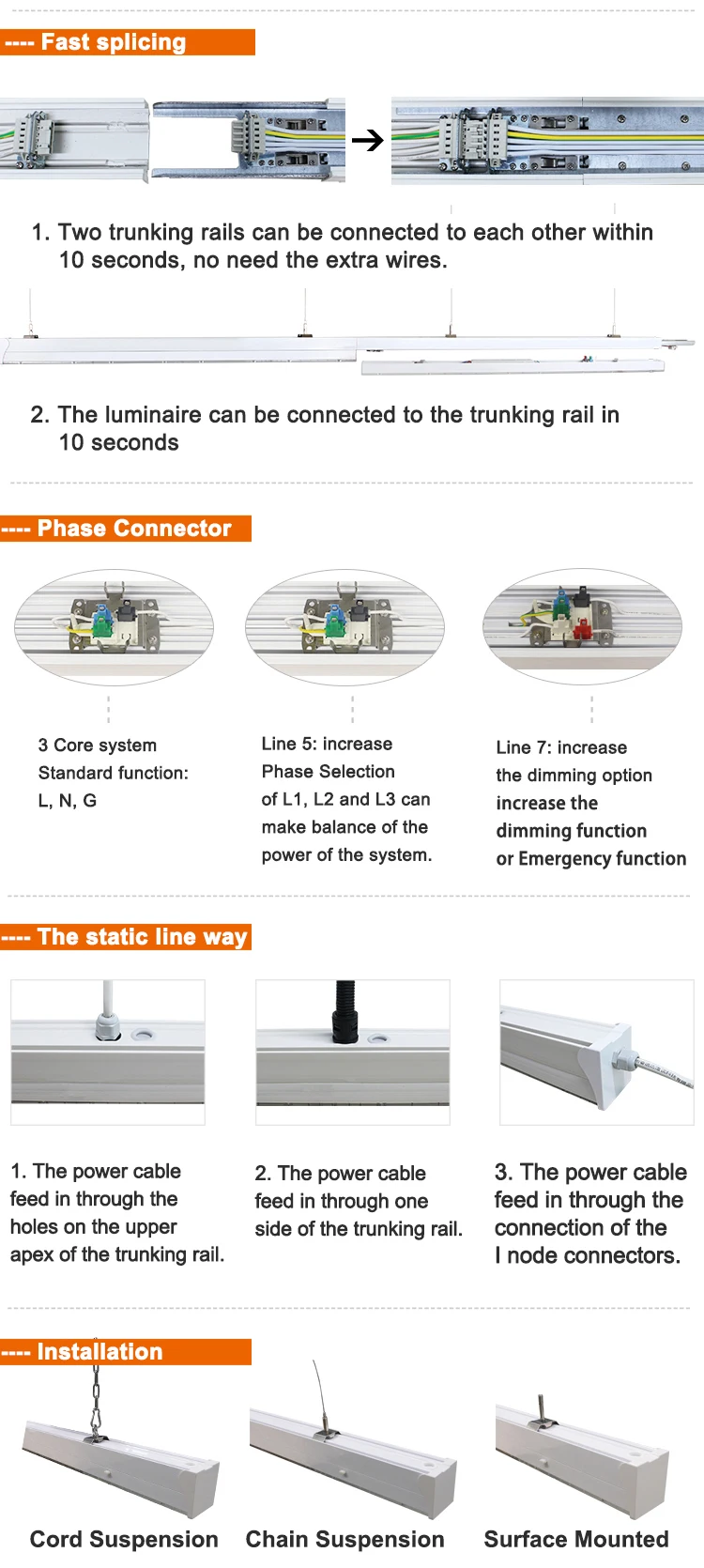 ---- Fast splicing

1. Two trunking rails can be connected to each other within 10 seconds, no need the extra wires.

2. The luminaire can be connected to the trunking rail in 10 seconds

---- Phase Connector

3 Core system
Standard function:
L, N, G

Line 5: increase
Phase Selection
of L1, L2 and L3 can
make balance of the
power of the system.

Line 7: increase
the dimming option
increase the
dimming function
or Emergency function

---- The static line way

1. The power cable feed in through the holes on the upper apex of the trunking rail.

2. The power cable feed in through one side of the trunking rail.

3. The power cable feed in through the connection of the I node connectors.

---- Installation

Cord Suspension

Chain Suspension

Surface Mounted