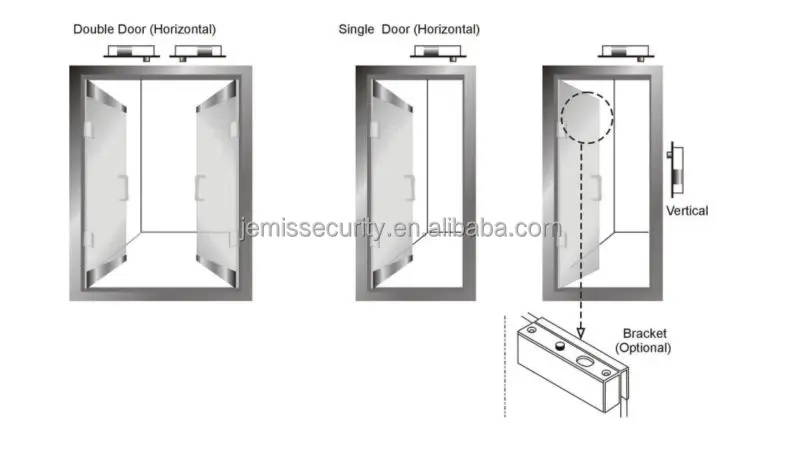 Double Door (Horizontal)

Single Door (Horizontal)

Vertical

jemissecurity.en.alibaba.com

Bracket (Optional)