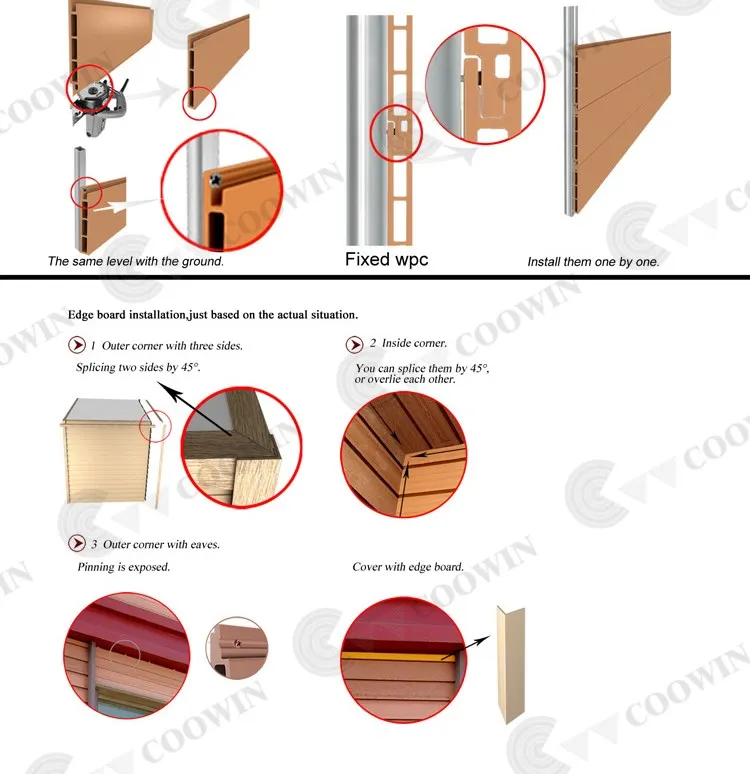 The same level with the ground.

Fixed wpc

Install them one by one.

Edge board installation,just based on the actual situation.

1 Outer corner with three sides.

Splicing two sides by 45°.

2 Inside corner.

You can splice them by 45°, or overlie each other.

3 Outer corner with eaves.

Pinning is exposed.

Cover with edge board.

COOWIN