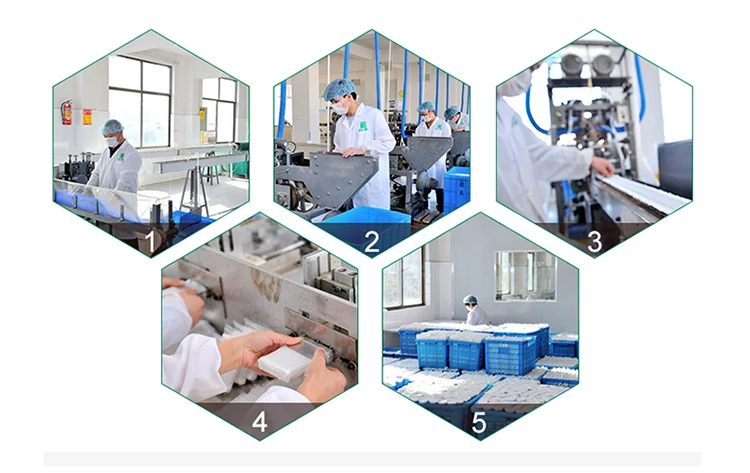 1
2
3
4
5