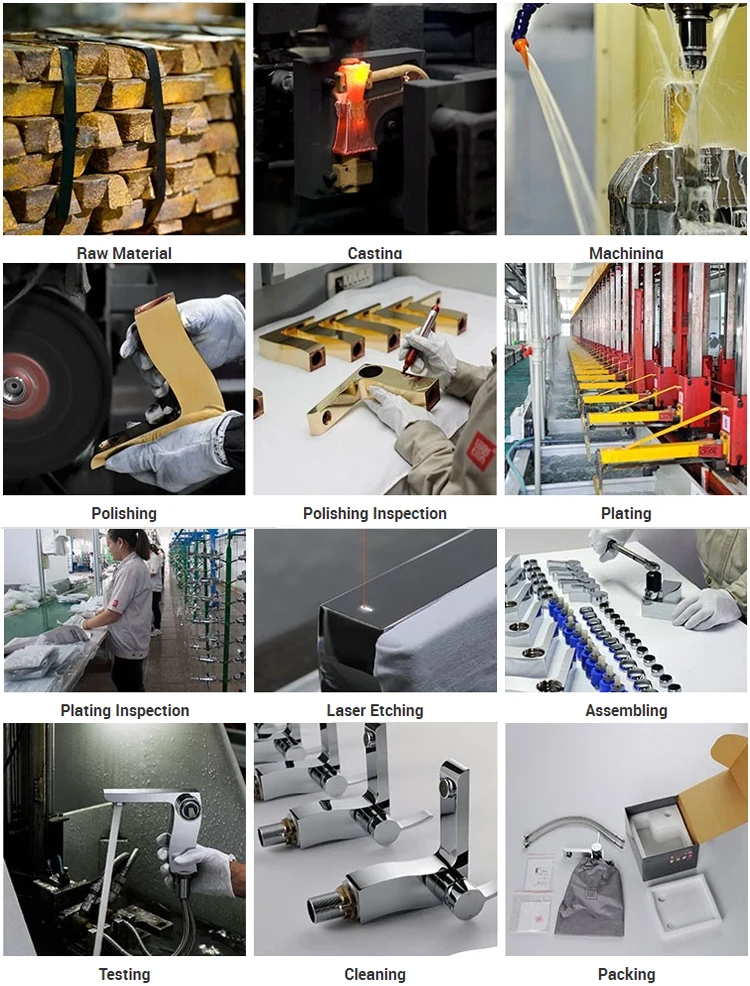 Raw Material

Casting

Machining

Polishing

Polishing Inspection

Plating

Plating Inspection

Laser Etching

Assembling

Testing

Cleaning

Packing