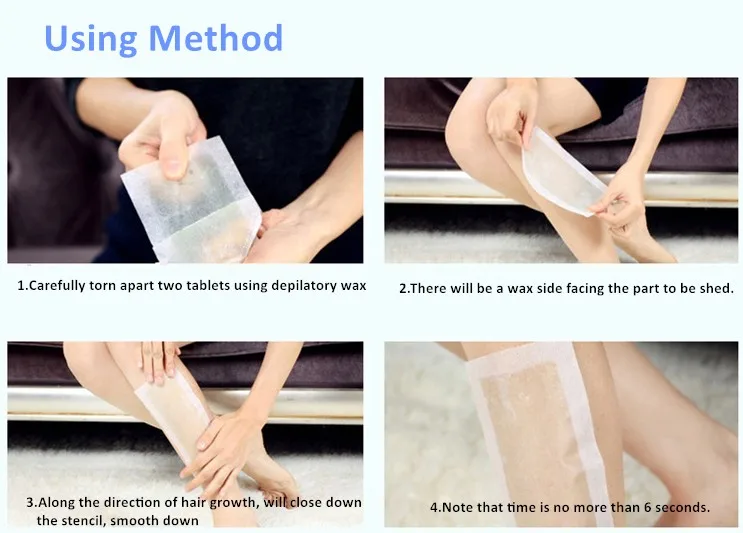 Using Method

1.Carefully torn apart two tablets using depilatory wax

2.There will be a wax side facing the part to be shed.

3.Along the direction of hair growth, will close down the stencil, smooth down

4.Note that time is no more than 6 seconds.