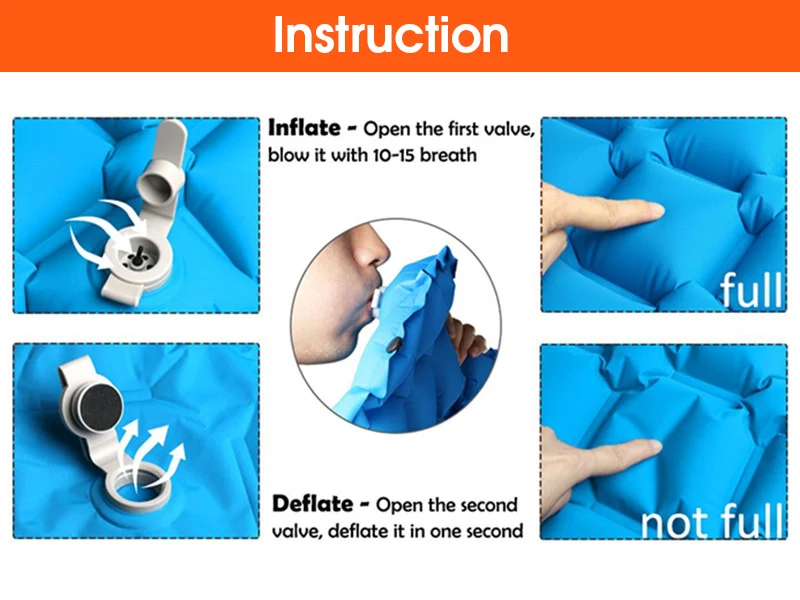 Instruction

Inflate - Open the first valve, blow it with 10-15 breath

full

Deflate - Open the second valve, deflate it in one second

not full