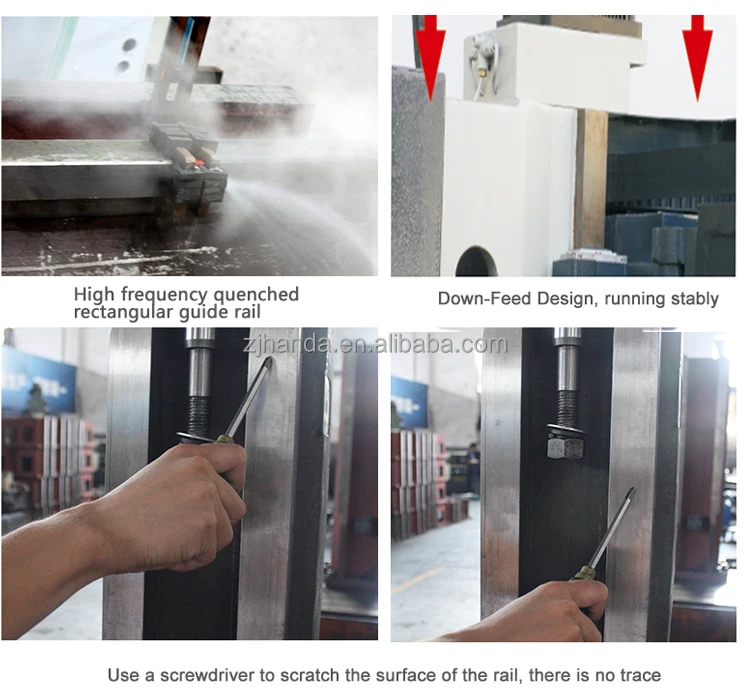 High frequency quenched rectangular guide rail

Down-Feed Design, running stably

zjharda.en.alibaba.com

Use a screwdriver to scratch the surface of the rail, there is no trace