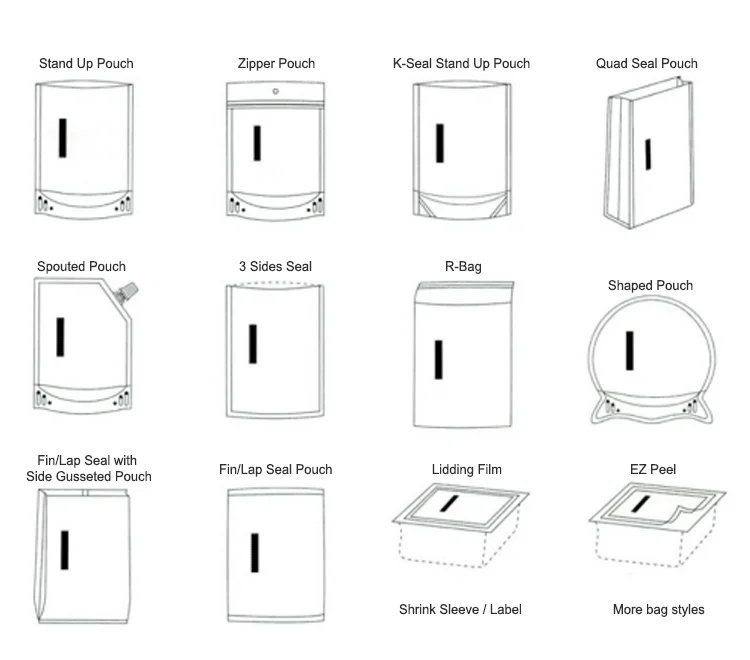 Stand Up Pouch

Zipper Pouch

K-Seal Stand Up Pouch

Quad Seal Pouch

Spouted Pouch

3 Sides Seal

R-Bag

Shaped Pouch

Fin/Lap Seal with Side Gusseted Pouch

Fin/Lap Seal Pouch

Lidding Film

EZ Peel

Shrink Sleeve / Label

More bag styles