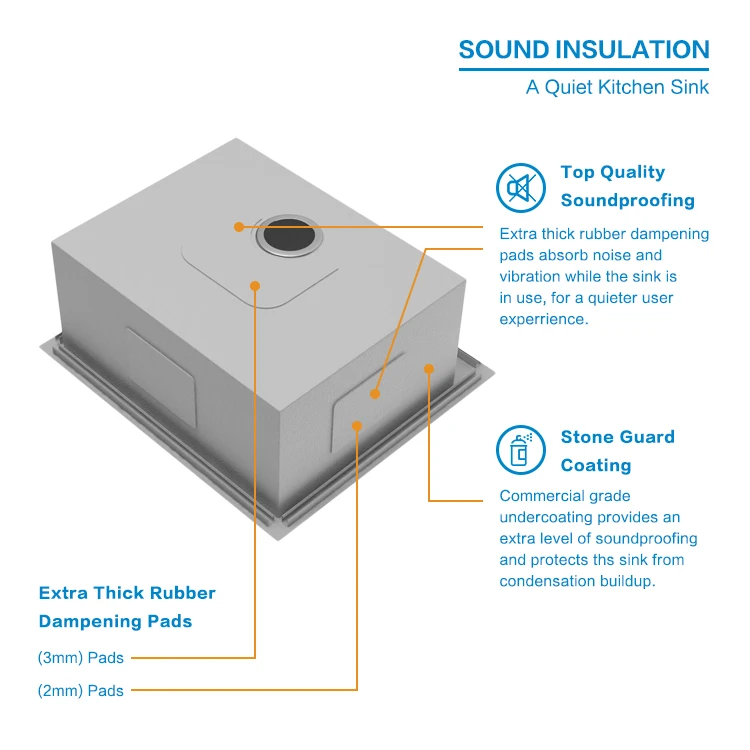 SOUND INSULATION
A Quiet Kitchen Sink

Top Quality Soundproofing
Extra thick rubber dampening pads absorb noise and vibration while the sink is in use, for a quieter user experrience.

Stone Guard Coating
Commercial grade undercoating provides an extra level of soundproofing and protects ths sink from condensation buildup.

Extra Thick Rubber Dampening Pads
(3mm) Pads
(2mm) Pads