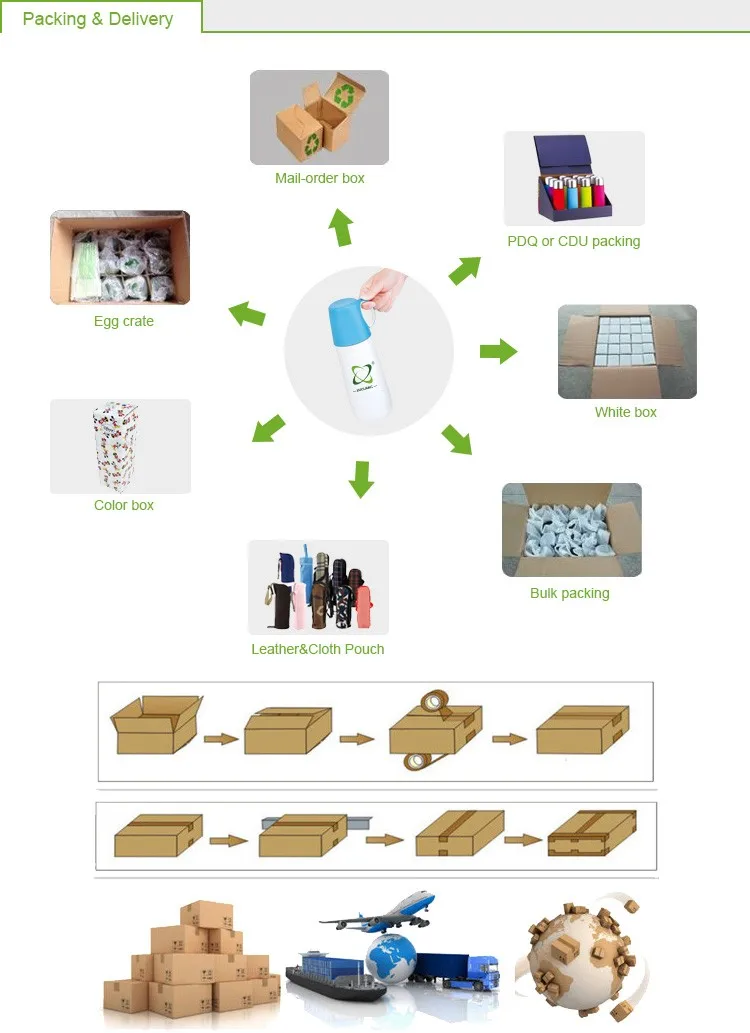 Packing & Delivery

Mail-order box

PDQ or CDU packing

Egg crate

White box

Color box

Bulk packing

Leather&Cloth Pouch