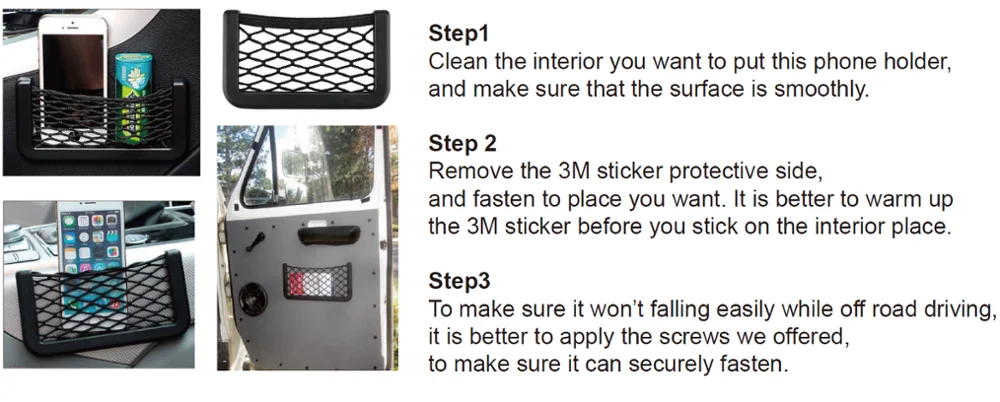 Step1
Clean the interior you want to put this phone holder, and make sure that the surface is smoothly.

Step 2
Remove the 3M sticker protective side, and fasten to place you want. It is better to warm up the 3M sticker before you stick on the interior place.

Step3
To make sure it won't falling easily while off road driving, it is better to apply the screws we offered, to make sure it can securely fasten.