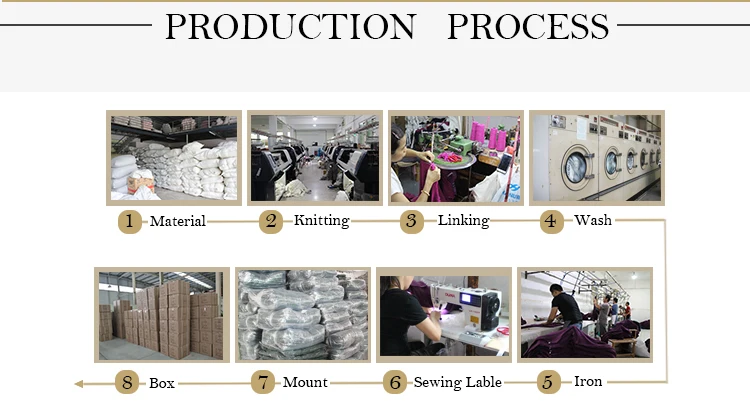 PRODUCTION PROCESS

1 Material
2 Knitting
3 Linking
4 Wash

8 Box
7 Mount
6 Sewing Lable
5 Iron