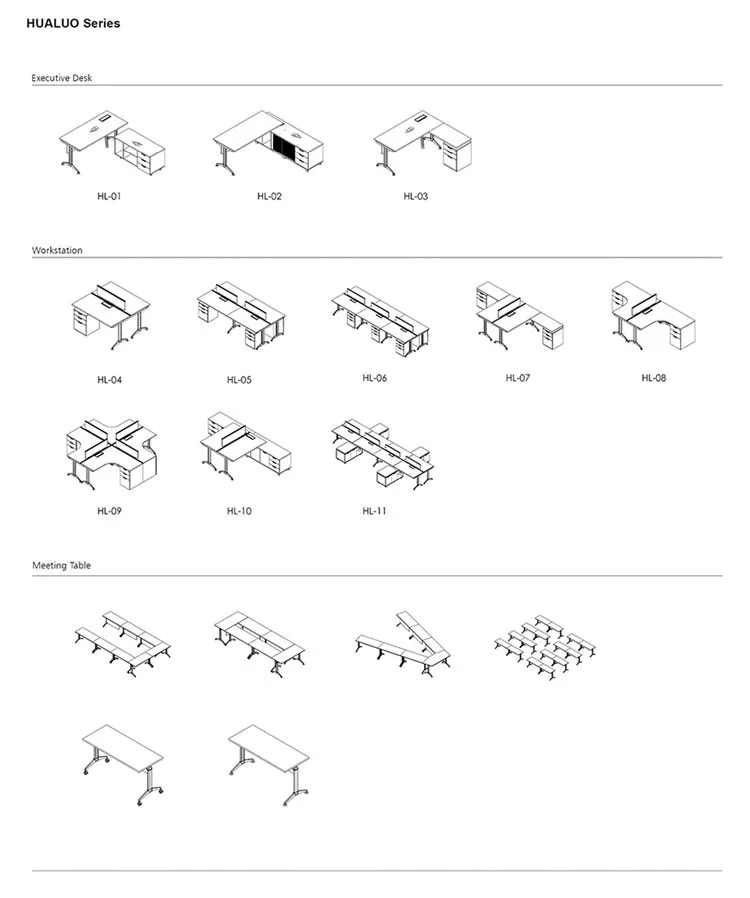 HUALUO Series

Executive Desk

HL-01

HL-02

HL-03

Workstation

HL-04

HL-05

HL-06

HL-07

HL-08

HL-09

HL-10

HL-11

Meeting Table