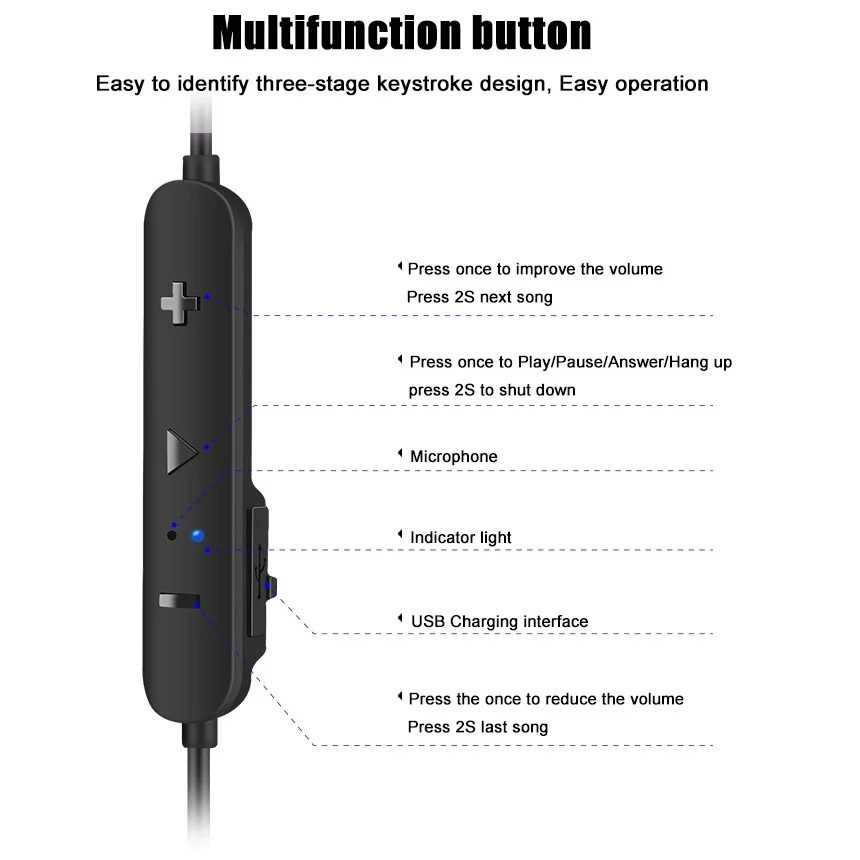 Multifunction button

Easy to identify three-stage keystroke design, Easy operation

Press once to improve the volume
Press 2S next song

Press once to Play/Pause/Answer/Hang up
press 2S to shut down

Microphone

Indicator light

USB Charging interface

Press the once to reduce the volume
Press 2S last song